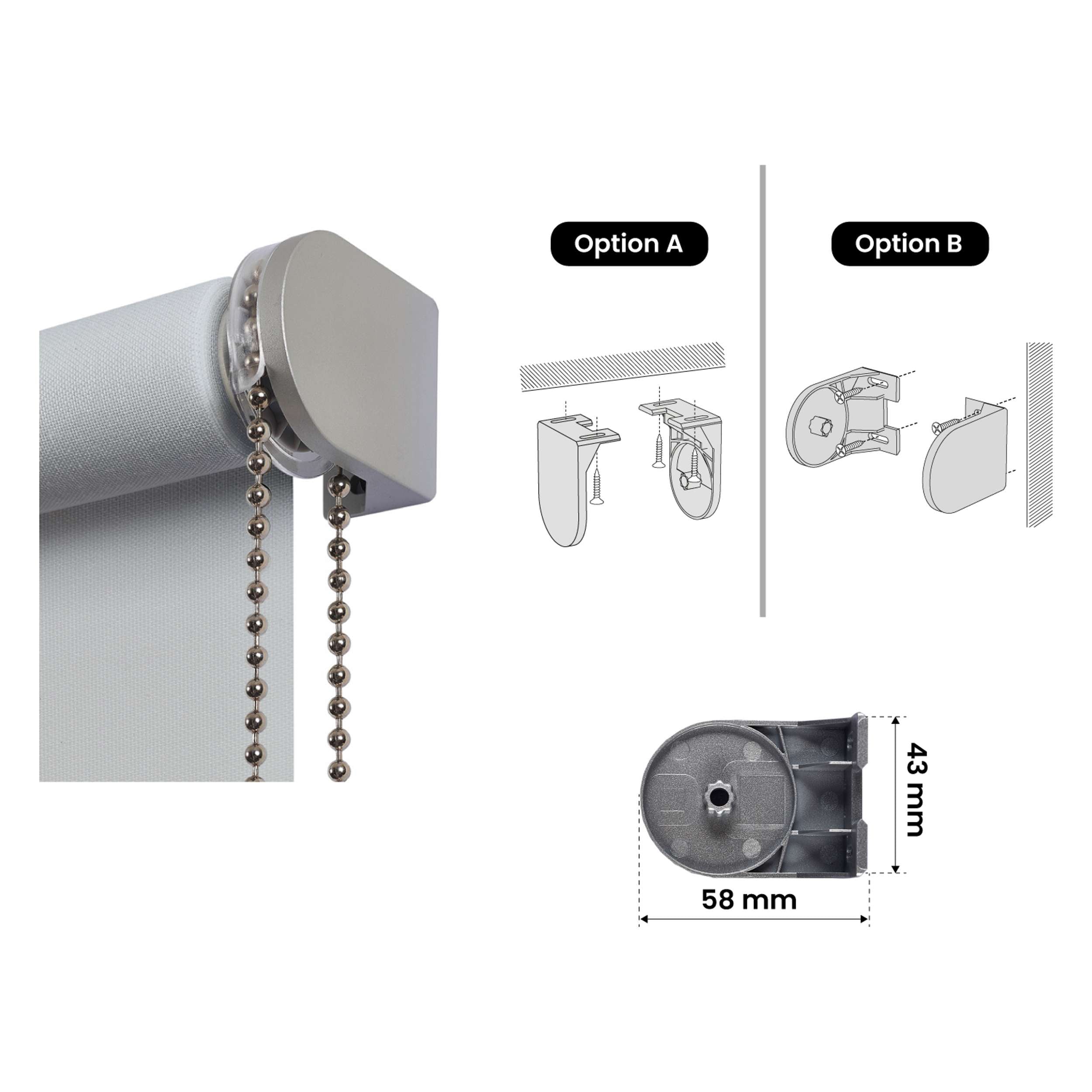 Option A

Option B

43 mm

58 mm