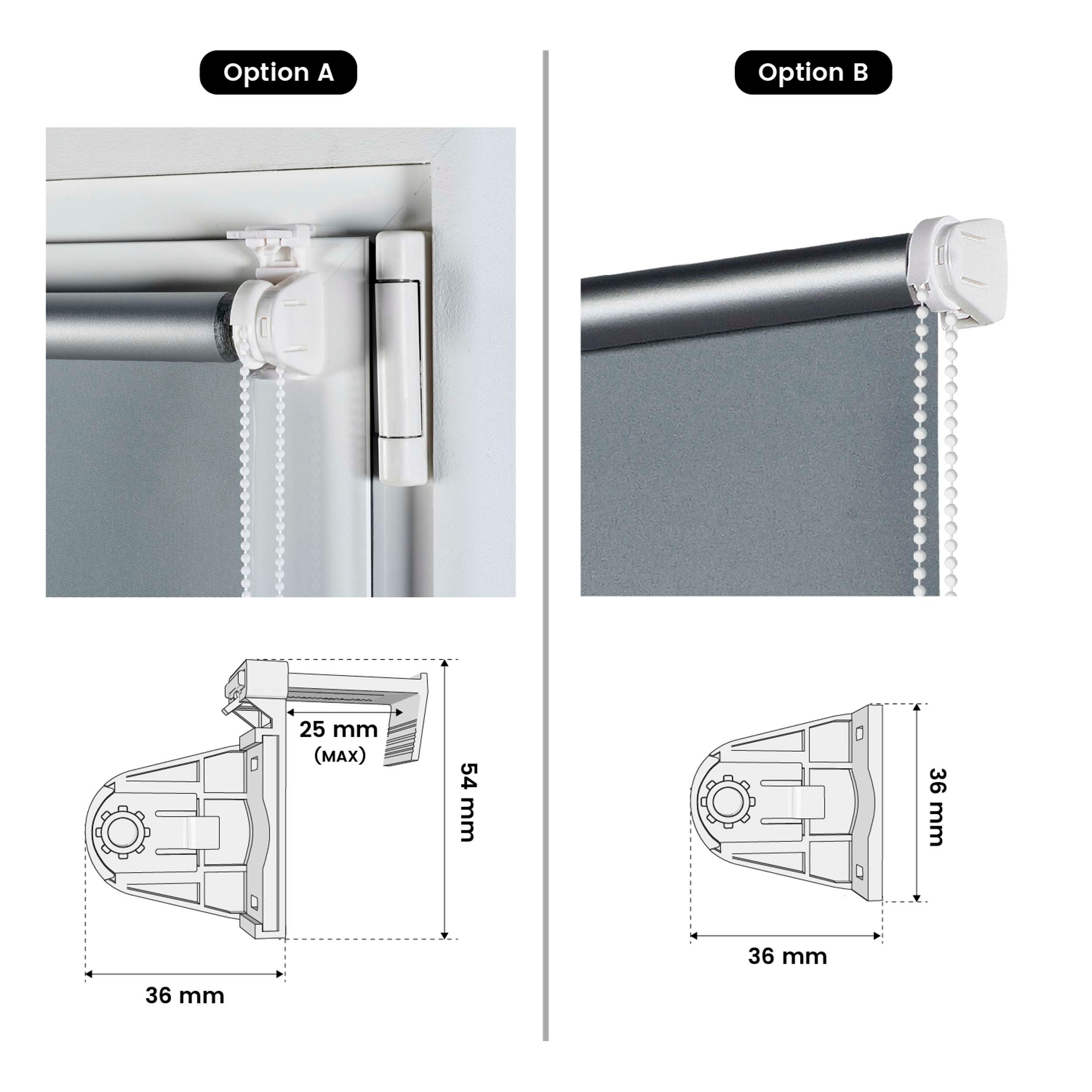 Option A

25 mm
(MAX)

54 mm

36 mm

Option B

36 mm

36 mm