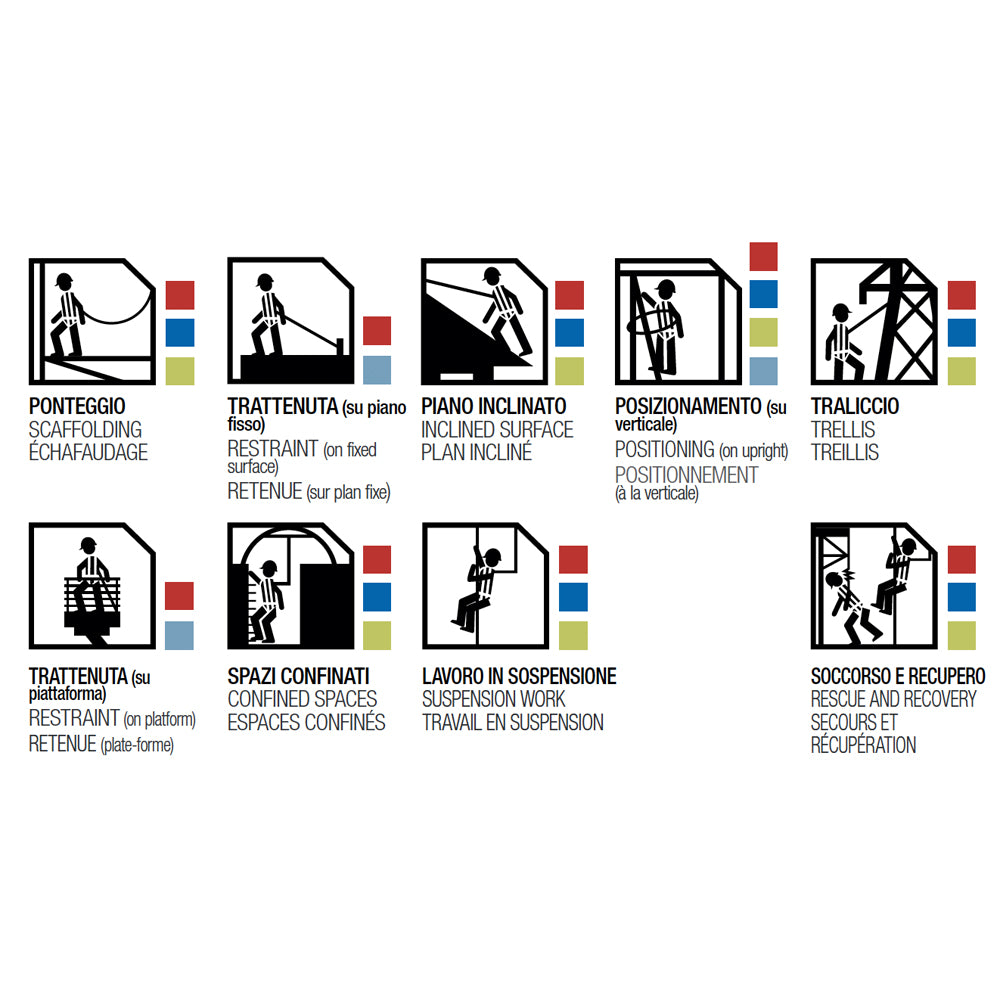 PONTEGGIO
SCAFFOLDING
ÉCHAFAUDAGE

TRATTENUTA (su piano fisso)
RESTRAINT (on fixed surface)
RETENUE (sur plan fixe)

PIANO INCLINATO
INCLINED SURFACE
PLAN INCLINÉ

POSIZIONAMENTO (su verticale)
POSITIONING (on upright)
POSITIONNEMENT (à la verticale)

TRALICCIO
TRELLIS
TREILLIS

TRATTENUTA (su piattaforma)
RESTRAINT (on platform)
RETENUE (plate-forme)

SPAZI CONFINATI
CONFINED SPACES
ESPACES CONFINÉS

LAVORO IN SOSPENSIONE
SUSPENSION WORK
TRAVAIL EN SUSPENSION

SOCCORSO E RECUPERO
RESCUE AND RECOVERY
SECOURS ET RÉCUPÉRATION