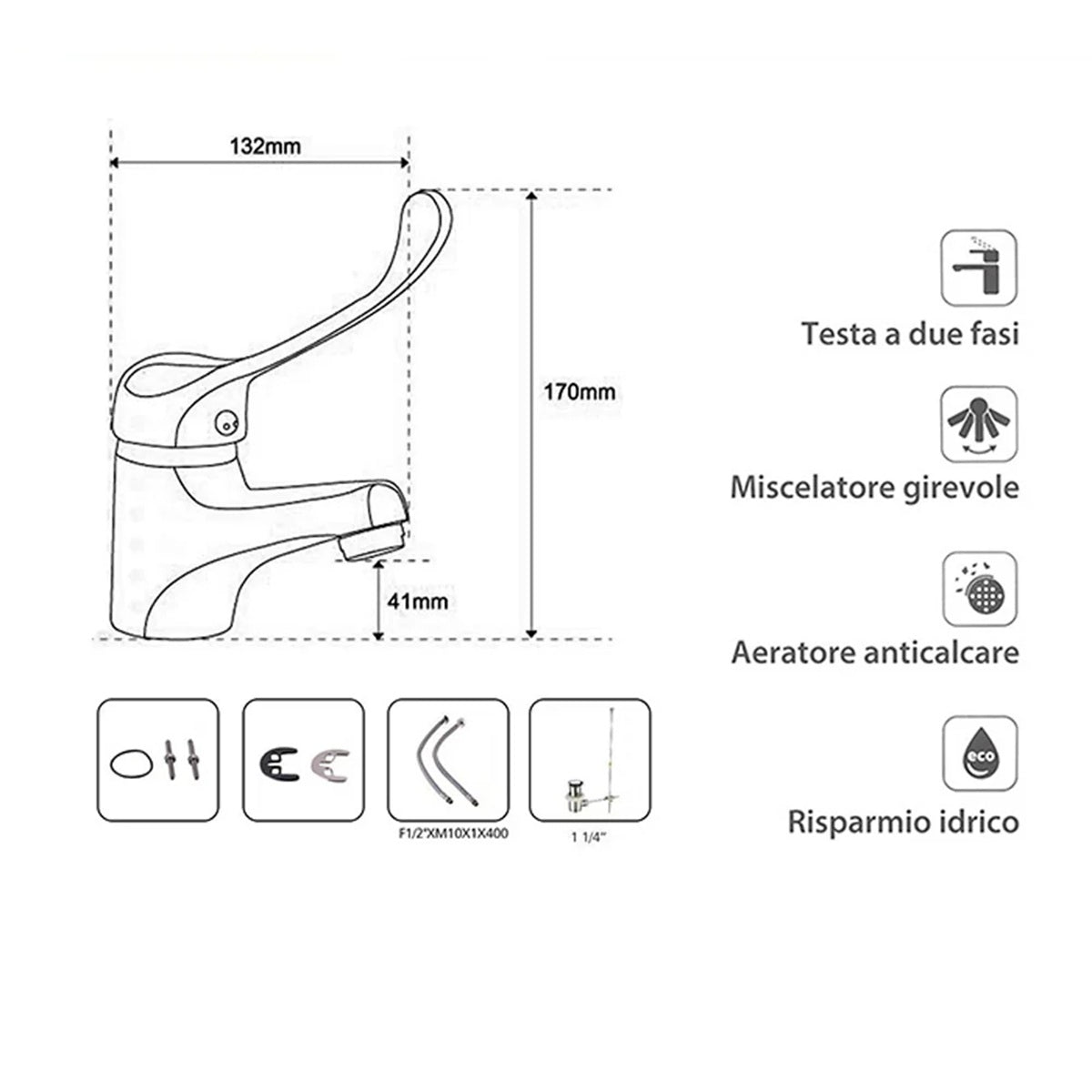 132mm

170mm

41mm

F1/2"XM10X1X400

1 1/4"

Testa a due fasi

Miscelatore girevole

Aeratore anticalcare

eco

Risparmio idrico