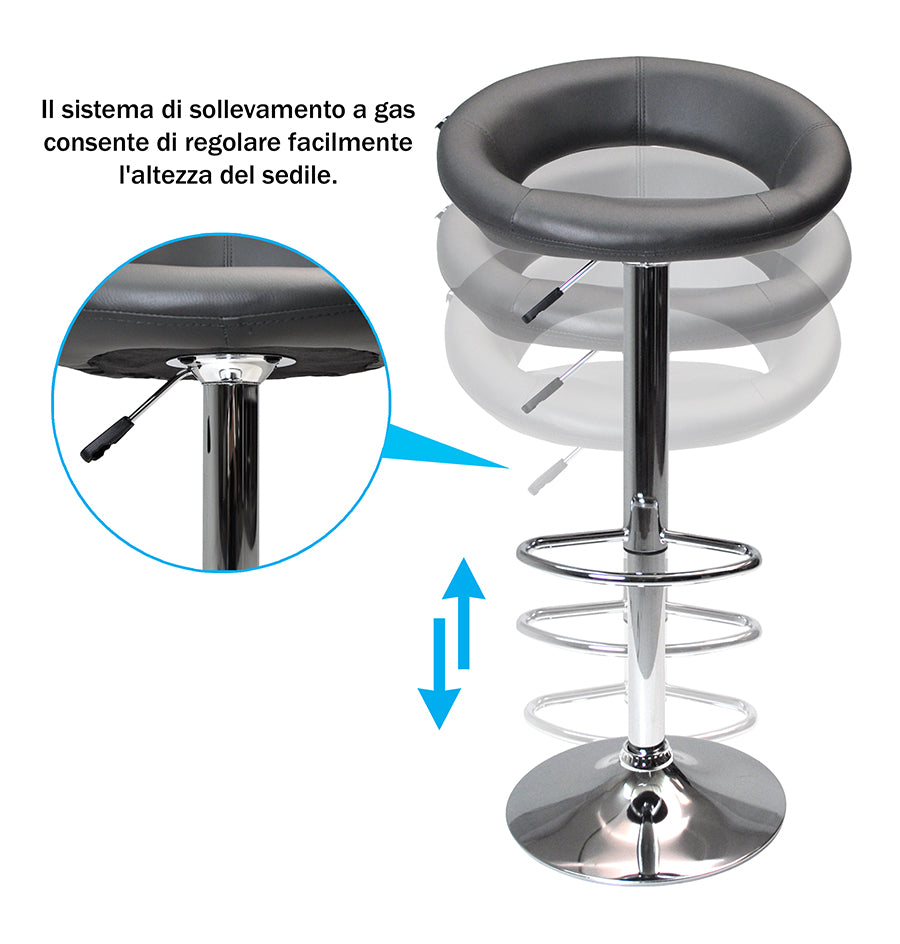 Il sistema di sollevamento a gas consente di regolare facilmente l'altezza del sedile.