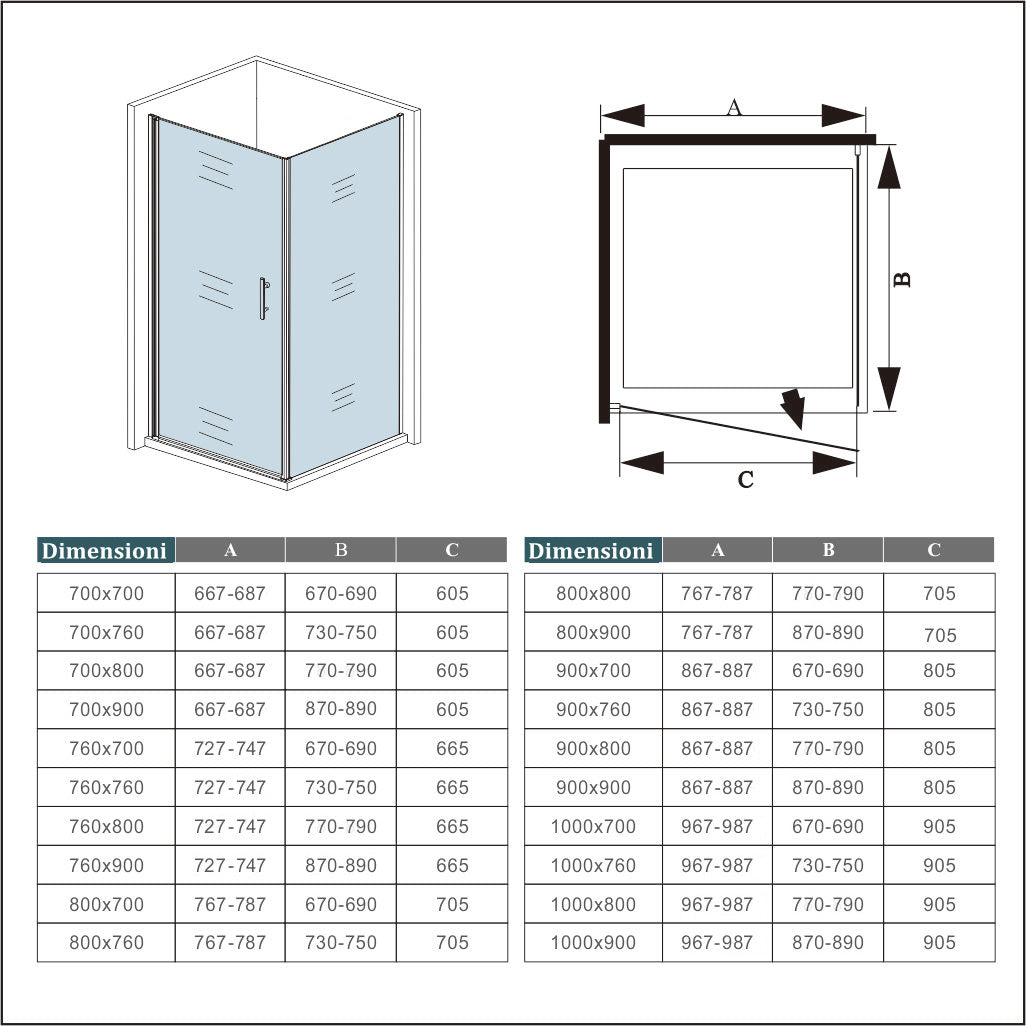 A

B

C

| Dimensioni | A | B | C |
|---|---|---|---|
| 700x700 | 667-687 | 670-690 | 605 |
| 700x760 | 667-687 | 730-750 | 605 |
| 700x800 | 667-687 | 770-790 | 605 |
| 700x900 | 667-687 | 870-890 | 605 |
| 760x700 | 727-747 | 670-690 | 665 |
| 760x760 | 727-747 | 730-750 | 665 |
| 760x800 | 727-747 | 770-790 | 665 |
| 760x900 | 727-747 | 870-890 | 665 |
| 800x700 | 767-787 | 670-690 | 705 |
| 800x760 | 767-787 | 730-750 | 705 |

| Dimensioni | A | B | C |
|---|---|---|---|
| 800x800 | 767-787 | 770-790 | 705 |
| 800x900 | 767-787 | 870-890 | 705 |
| 900x700 | 867-887 | 670-690 | 805 |
| 900x760 | 867-887 | 730-750 | 805 |
| 900x800 | 867-887 | 770-790 | 805 |
| 900x900 | 867-887 | 870-890 | 805 |
| 1000x700 | 967-987 | 670-690 | 905 |
| 1000x760 | 967-987 | 730-750 | 905 |
| 1000x800 | 967-987 | 770-790 | 905 |
| 1000x900 | 967-987 | 870-890 | 905 |