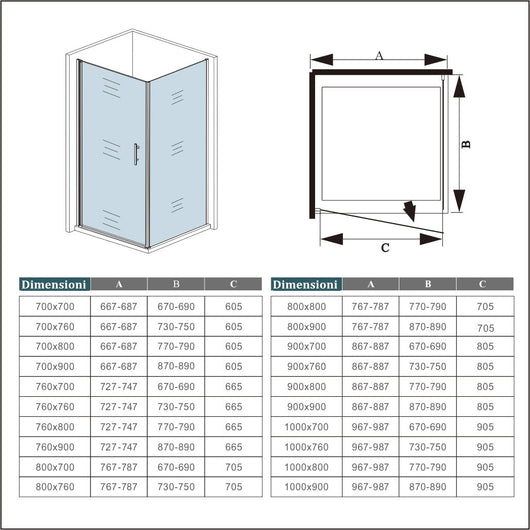 A

B

C

| Dimensioni | A | B | C |
|---|---|---|---|
| 700x700 | 667-687 | 670-690 | 605 |
| 700x760 | 667-687 | 730-750 | 605 |
| 700x800 | 667-687 | 770-790 | 605 |
| 700x900 | 667-687 | 870-890 | 605 |
| 760x700 | 727-747 | 670-690 | 665 |
| 760x760 | 727-747 | 730-750 | 665 |
| 760x800 | 727-747 | 770-790 | 665 |
| 760x900 | 727-747 | 870-890 | 665 |
| 800x700 | 767-787 | 670-690 | 705 |
| 800x760 | 767-787 | 730-750 | 705 |

| Dimensioni | A | B | C |
|---|---|---|---|
| 800x800 | 767-787 | 770-790 | 705 |
| 800x900 | 767-787 | 870-890 | 705 |
| 900x700 | 867-887 | 670-690 | 805 |
| 900x760 | 867-887 | 730-750 | 805 |
| 900x800 | 867-887 | 770-790 | 805 |
| 900x900 | 867-887 | 870-890 | 805 |
| 1000x700 | 967-987 | 670-690 | 905 |
| 1000x760 | 967-987 | 730-750 | 905 |
| 1000x800 | 967-987 | 770-790 | 905 |
| 1000x900 | 967-987 | 870-890 | 905 |