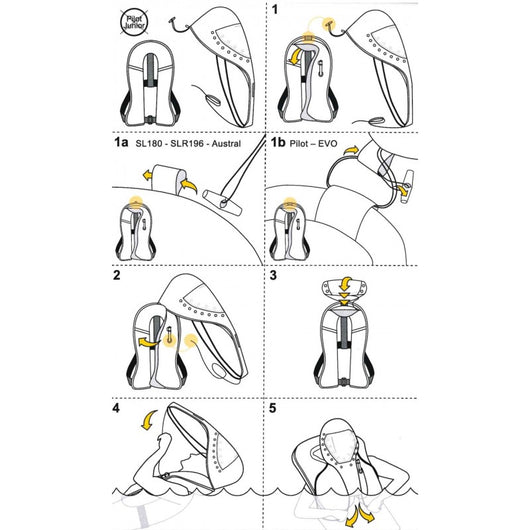 Pilot Junior

1

1a SL180 - SLR196 - Austral

1b Pilot – EVO

2

3

4

5