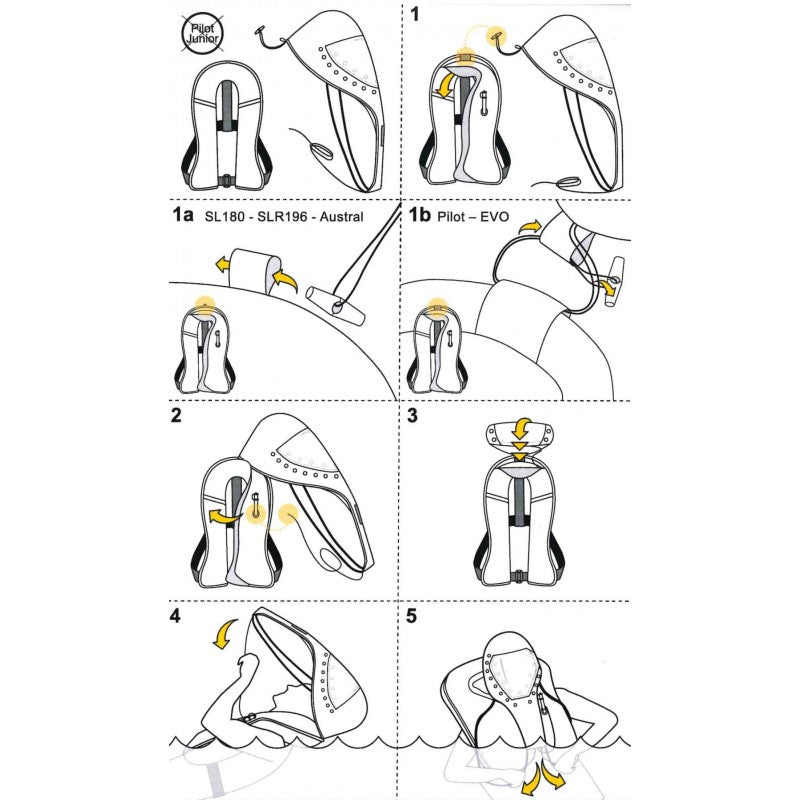 Pilot Junior

1

1a SL180 - SLR196 - Austral

1b Pilot – EVO

2

3

4

5