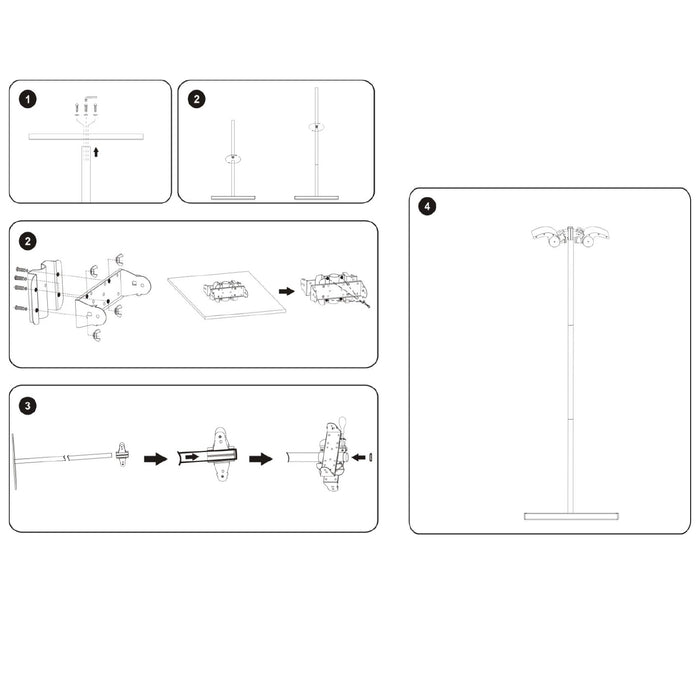 1

2

2

3

4