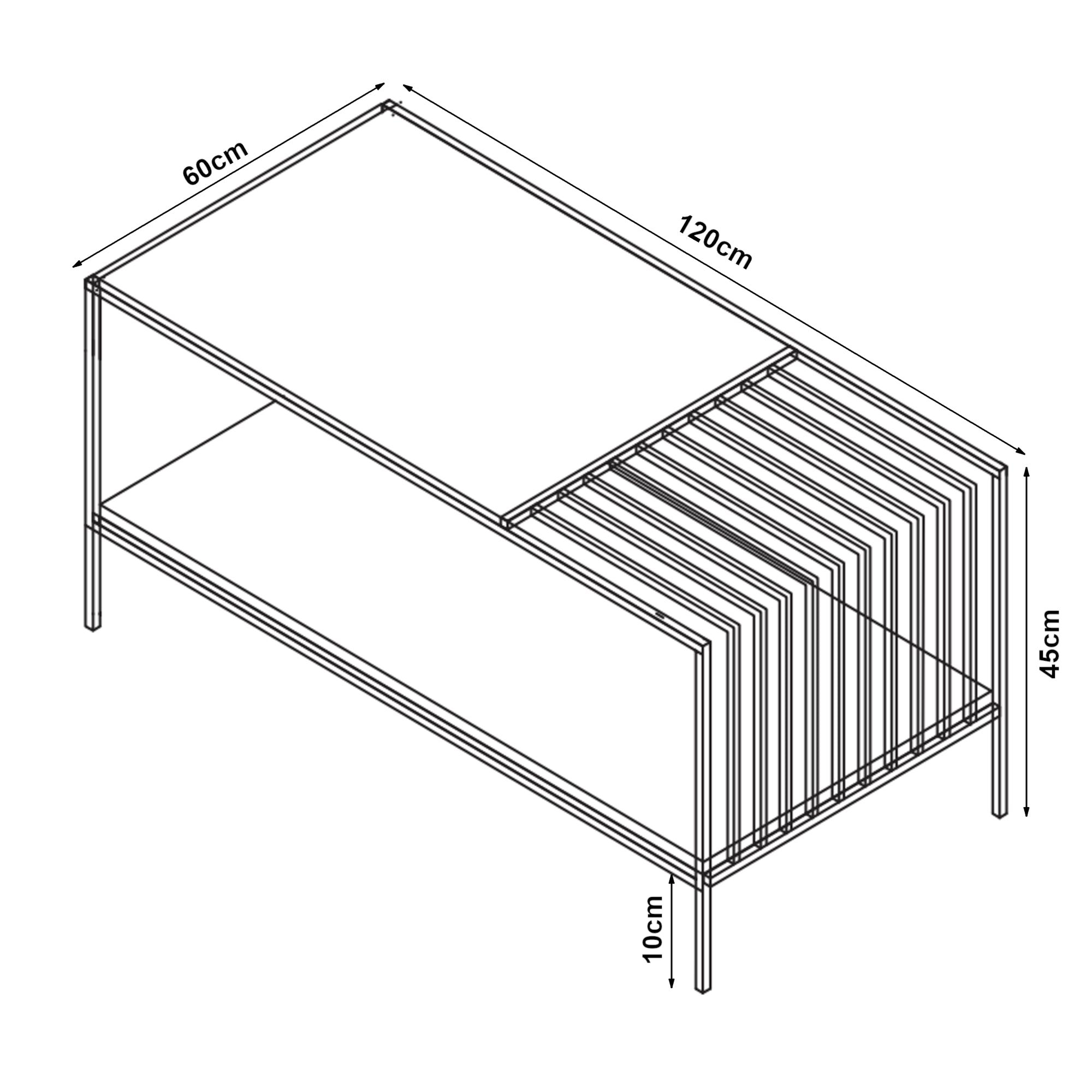 60cm

120cm

45cm

10cm