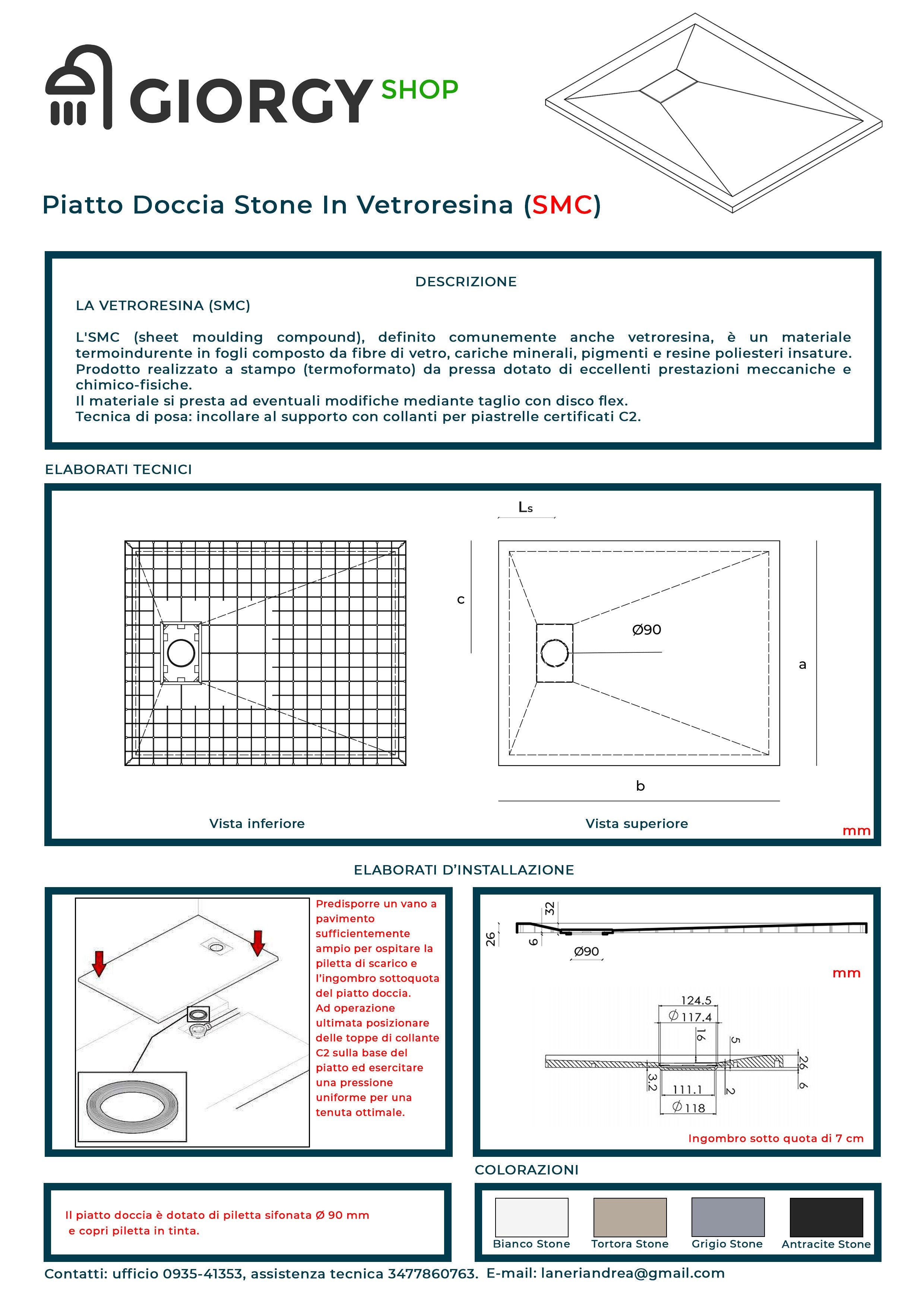 GIORGY SHOP

Piatto Doccia Stone In Vetroresina (SMC)

DESCRIZIONE

LA VETRORESINA (SMC)

L'SMC (sheet moulding compound), definito comunemente anche vetroresina, è un materiale termoindurente in fogli composto da fibre di vetro, cariche minerali, pigmenti e resine poliesteri insature. Prodotto realizzato a stampo (termoformato) da pressa dotato di eccellenti prestazioni meccaniche e chimico-fisiche.
Il materiale si presta ad eventuali modifiche mediante taglio con disco flex.
Tecnica di posa: incollare al supporto con collanti per piastrelle certificati C2.

ELABORATI TECNICI

Ls

c

Ø90

a

b

Vista inferiore

Vista superiore

mm

ELABORATI D'INSTALLAZIONE

Predisporre un vano a pavimento sufficientemente ampio per ospitare la piletta di scarico e l'ingombro sottoquota del piatto doccia.
Ad operazione ultimata posizionare delle toppe di collante C2 sulla base del piatto ed esercitare una pressione uniforme per una tenuta ottimale.

32
26
6
Ø90

mm

124.5
Ø117.4
16
5
26
6
3.2
111.1
2
Ø118

Ingombro sotto quota di 7 cm

COLORAZIONI

Il piatto doccia è dotato di piletta sifonata Ø 90 mm
e copri piletta in tinta.

Bianco Stone
Tortora Stone
Grigio Stone
Antracite Stone

Contatti: ufficio 0935-41353, assistenza tecnica 3477860763. E-mail: laneriandrea@gmail.com