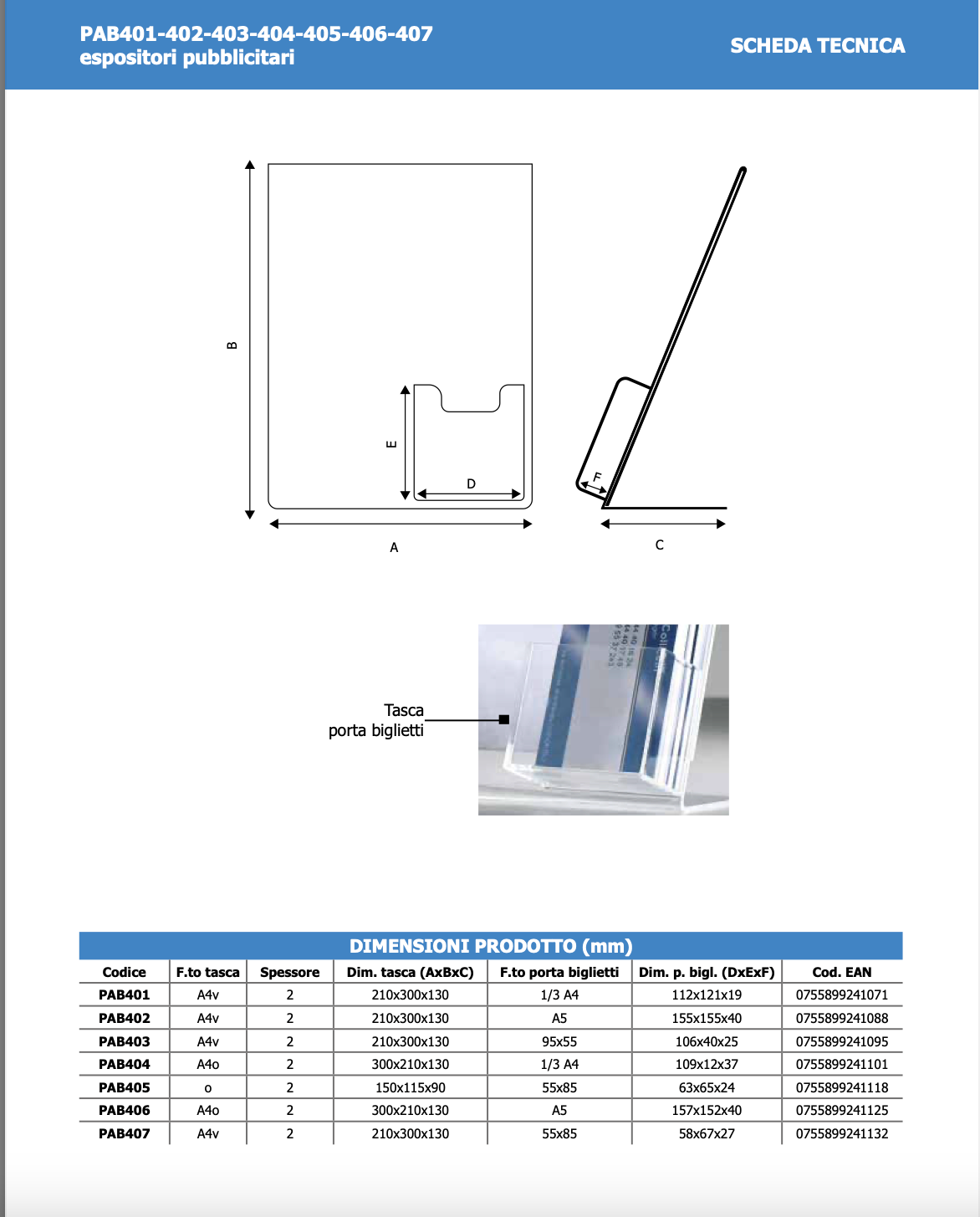 PAB401-402-403-404-405-406-407
espositori pubblicitari

SCHEDA TECNICA

B

E

D

A

F

C

Tasca
porta biglietti

DIMENSIONI PRODOTTO (mm)

| Codice | F.to tasca | Spessore | Dim. tasca (AxBxC) | F.to porta biglietti | Dim. p. bigl. (DxExF) | Cod. EAN |
|---|---|---|---|---|---|---|
| PAB401 | A4v | 2 | 210x300x130 | 1/3 A4 | 112x121x19 | 0755899241071 |
| PAB402 | A4v | 2 | 210x300x130 | A5 | 155x155x40 | 0755899241088 |
| PAB403 | A4v | 2 | 210x300x130 | 95x55 | 106x40x25 | 0755899241095 |
| PAB404 | A4o | 2 | 300x210x130 | 1/3 A4 | 109x12x37 | 0755899241101 |
| PAB405 | o | 2 | 150x115x90 | 55x85 | 63x65x24 | 0755899241118 |
| PAB406 | A4o | 2 | 300x210x130 | A5 | 157x152x40 | 0755899241125 |
| PAB407 | A4v | 2 | 210x300x130 | 55x85 | 58x67x27 | 0755899241132 |