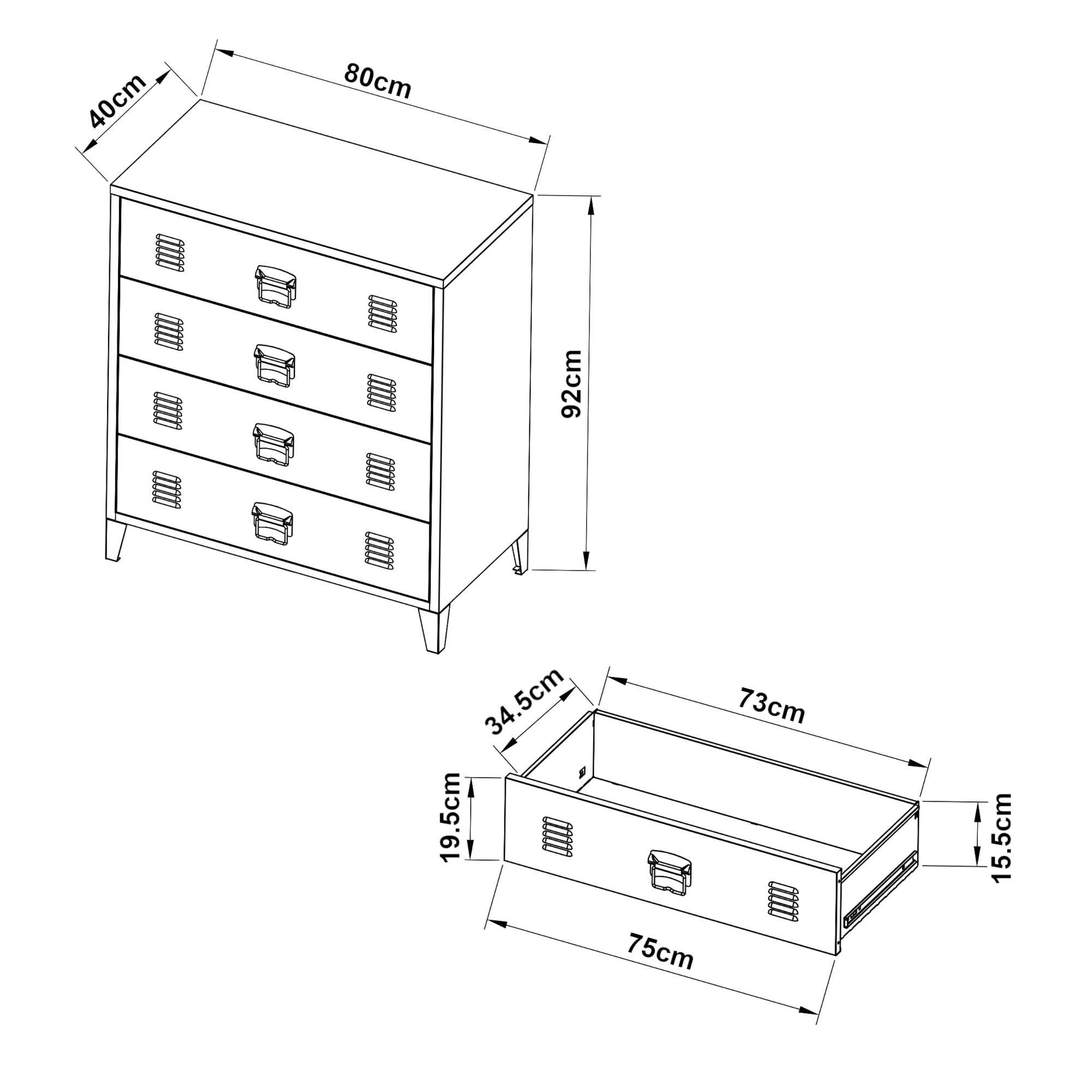 40cm

80cm

92cm

34.5cm

73cm

19.5cm

15.5cm

75cm