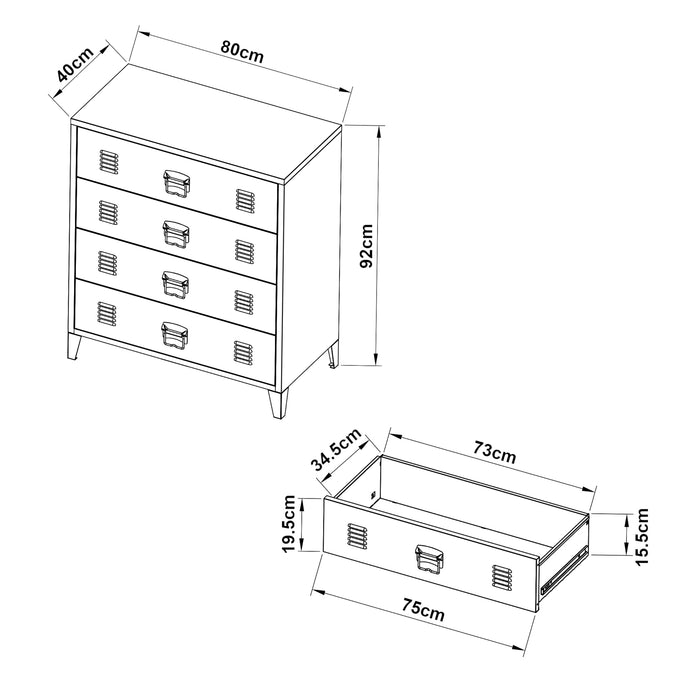 40cm
80cm
92cm
34.5cm
73cm
19.5cm
15.5cm
75cm