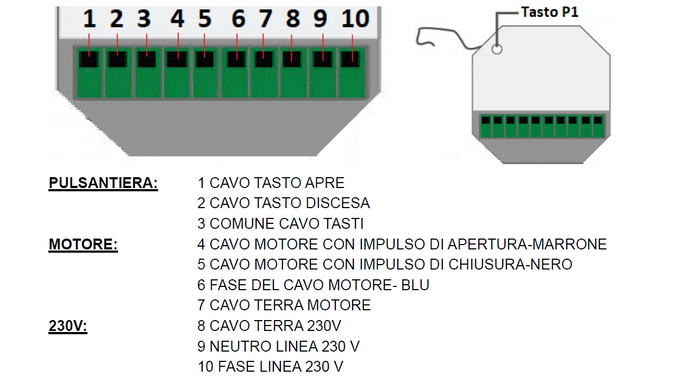 1 2 3 4 5 6 7 8 9 10

Tasto P1

PULSANTIERA: 1 CAVO TASTO APRE
2 CAVO TASTO DISCESA
3 COMUNE CAVO TASTI

MOTORE: 4 CAVO MOTORE CON IMPULSO DI APERTURA-MARRONE
5 CAVO MOTORE CON IMPULSO DI CHIUSURA-NERO
6 FASE DEL CAVO MOTORE- BLU
7 CAVO TERRA MOTORE

230V: 8 CAVO TERRA 230V
9 NEUTRO LINEA 230 V
10 FASE LINEA 230 V