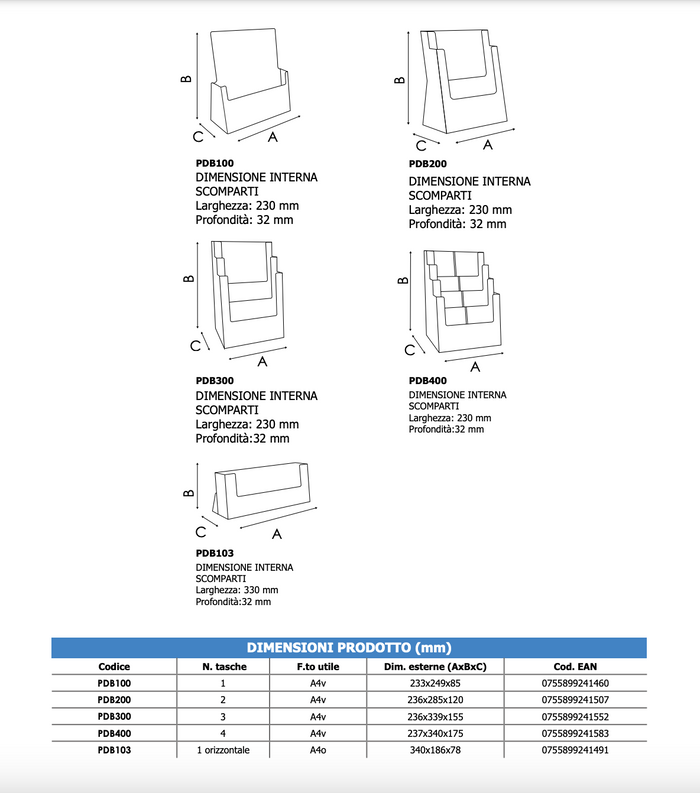 B
C
A

PDB100
DIMENSIONE INTERNA SCOMPARTI
Larghezza: 230 mm
Profondità: 32 mm

B
C
A

PDB200
DIMENSIONE INTERNA SCOMPARTI
Larghezza: 230 mm
Profondità: 32 mm

B
C
A

PDB300
DIMENSIONE INTERNA SCOMPARTI
Larghezza: 230 mm
Profondità:32 mm

B
C
A

PDB400
DIMENSIONE INTERNA SCOMPARTI
Larghezza: 230 mm
Profondità:32 mm

B
C
A

PDB103
DIMENSIONE INTERNA SCOMPARTI
Larghezza: 330 mm
Profondità:32 mm

DIMENSIONI PRODOTTO (mm)

| Codice | N. tasche | F.to utile | Dim. esterne (AxBxC) | Cod. EAN |
|---|---|---|---|---|
| PDB100 | 1 | A4v | 233x249x85 | 0755899241460 |
| PDB200 | 2 | A4v | 236x285x120 | 0755899241507 |
| PDB300 | 3 | A4v | 236x339x155 | 0755899241552 |
| PDB400 | 4 | A4v | 237x340x175 | 0755899241583 |
| PDB103 | 1 orizzontale | A4o | 340x186x78 | 0755899241491 |