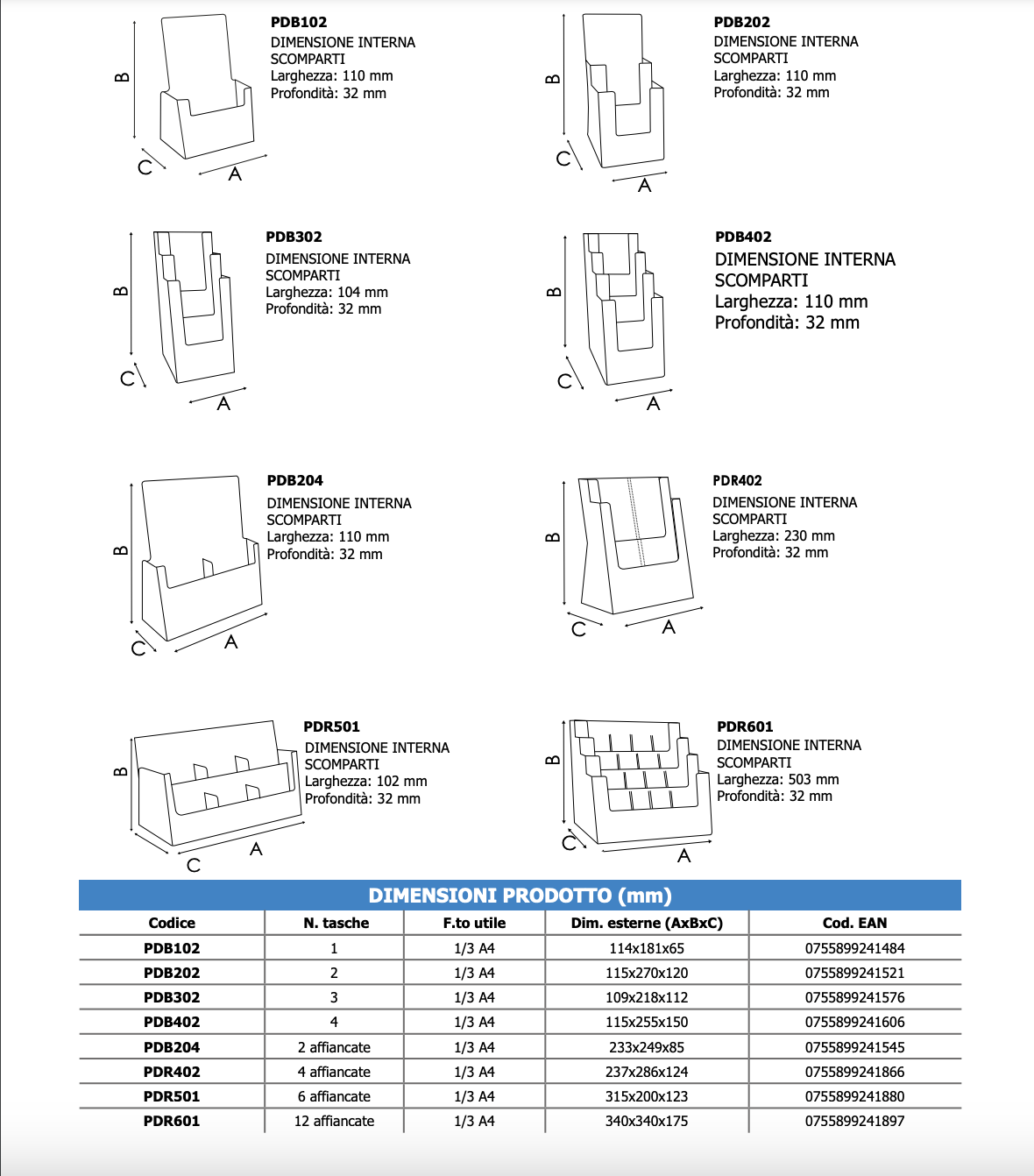 B
C
A

PDB102
DIMENSIONE INTERNA
SCOMPARTI
Larghezza: 110 mm
Profondità: 32 mm

B
C
A

PDB202
DIMENSIONE INTERNA
SCOMPARTI
Larghezza: 110 mm
Profondità: 32 mm

B
C
A

PDB302
DIMENSIONE INTERNA
SCOMPARTI
Larghezza: 104 mm
Profondità: 32 mm

B
C
A

PDB402
DIMENSIONE INTERNA
SCOMPARTI
Larghezza: 110 mm
Profondità: 32 mm

B
C
A

PDB204
DIMENSIONE INTERNA
SCOMPARTI
Larghezza: 110 mm
Profondità: 32 mm

B
C
A

PDR402
DIMENSIONE INTERNA
SCOMPARTI
Larghezza: 230 mm
Profondità: 32 mm

B
C
A

PDR501
DIMENSIONE INTERNA
SCOMPARTI
Larghezza: 102 mm
Profondità: 32 mm

B
C
A

PDR601
DIMENSIONE INTERNA
SCOMPARTI
Larghezza: 503 mm
Profondità: 32 mm

DIMENSIONI PRODOTTO (mm)

| Codice | N. tasche | F.to utile | Dim. esterne (AxBxC) | Cod. EAN |
|---|---|---|---|---|
| PDB102 | 1 | 1/3 A4 | 114x181x65 | 0755899241484 |
| PDB202 | 2 | 1/3 A4 | 115x270x120 | 0755899241521 |
| PDB302 | 3 | 1/3 A4 | 109x218x112 | 0755899241576 |
| PDB402 | 4 | 1/3 A4 | 115x255x150 | 0755899241606 |
| PDB204 | 2 affiancate | 1/3 A4 | 233x249x85 | 0755899241545 |
| PDR402 | 4 affiancate | 1/3 A4 | 237x286x124 | 0755899241866 |
| PDR501 | 6 affiancate | 1/3 A4 | 315x200x123 | 0755899241880 |
| PDR601 | 12 affiancate | 1/3 A4 | 340x340x175 | 0755899241897 |