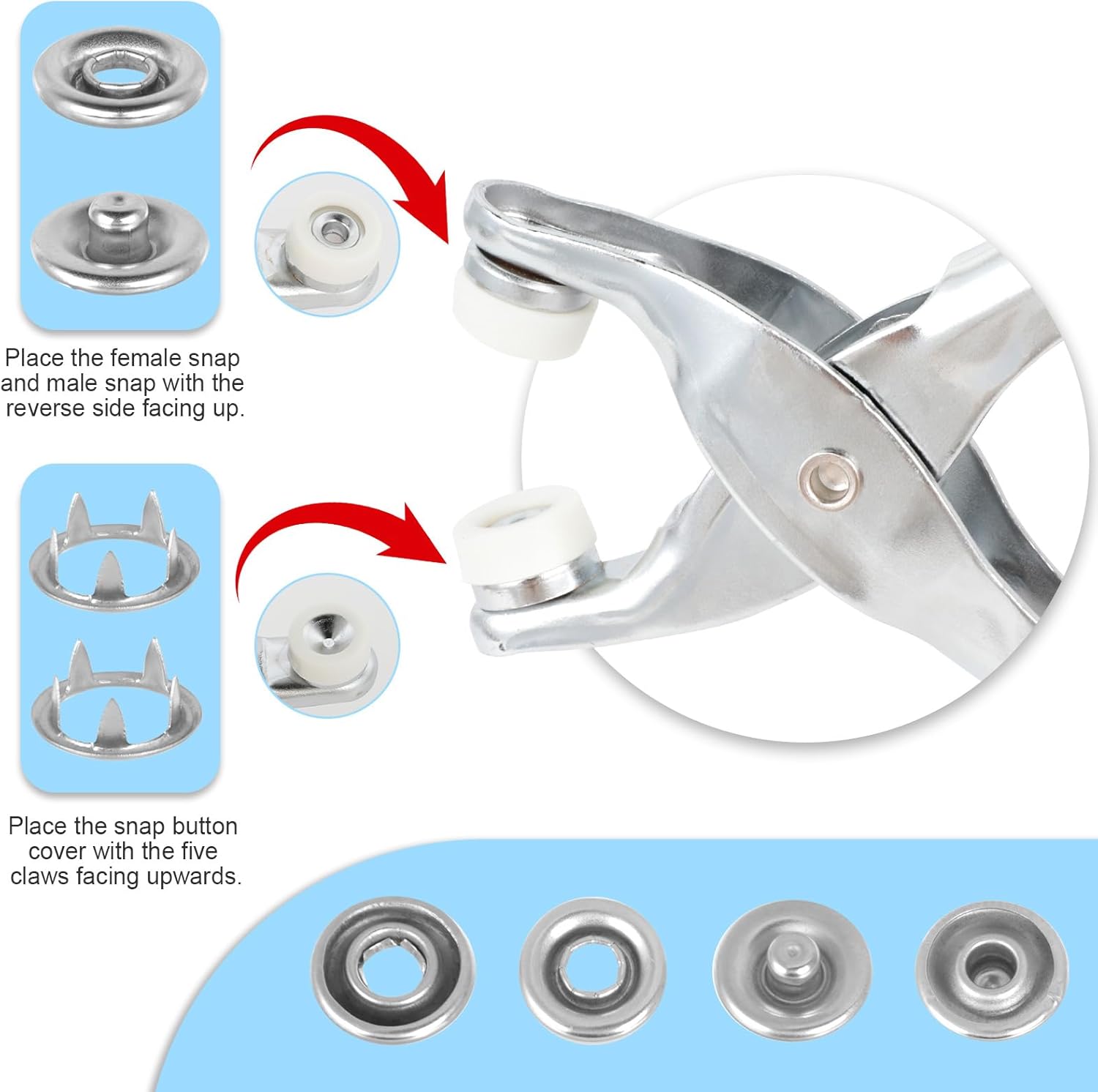 Place the female snap and male snap with the reverse side facing up.

Place the snap button cover with the five claws facing upwards.