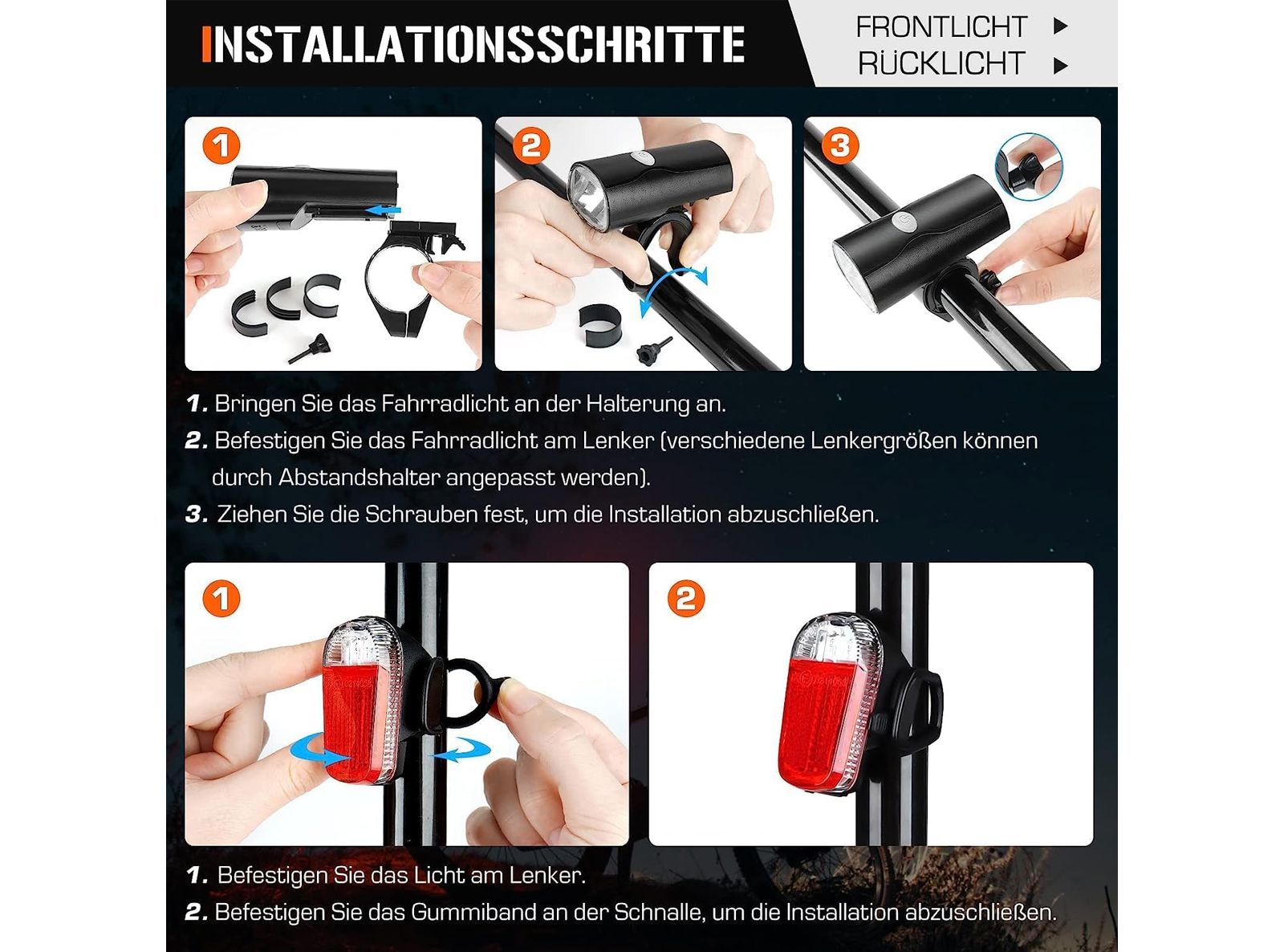 INSTALLATIONSSCHRITTE

FRONTLICHT ▶
RÜCKLICHT ▶

1

2

3

1. Bringen Sie das Fahrradlicht an der Halterung an.

2. Befestigen Sie das Fahrradlicht am Lenker (verschiedene Lenkergrößen können durch Abstandshalter angepasst werden).

3. Ziehen Sie die Schrauben fest, um die Installation abzuschließen.

1

2

1. Befestigen Sie das Licht am Lenker.

2. Befestigen Sie das Gummiband an der Schnalle, um die Installation abzuschließen.