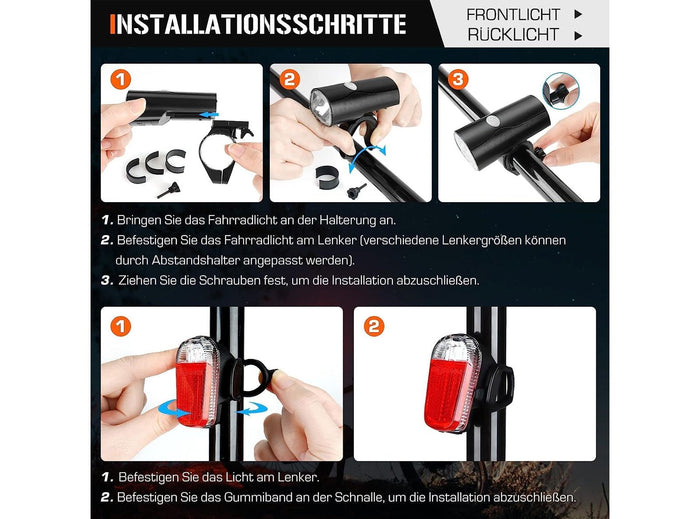 INSTALLATIONSSCHRITTE

FRONTLICHT ▶
RÜCKLICHT ▶

1

2

3

1. Bringen Sie das Fahrradlicht an der Halterung an.
2. Befestigen Sie das Fahrradlicht am Lenker (verschiedene Lenkergrößen können durch Abstandshalter angepasst werden).
3. Ziehen Sie die Schrauben fest, um die Installation abzuschließen.

1

2

1. Befestigen Sie das Licht am Lenker.
2. Befestigen Sie das Gummiband an der Schnalle, um die Installation abzuschließen.