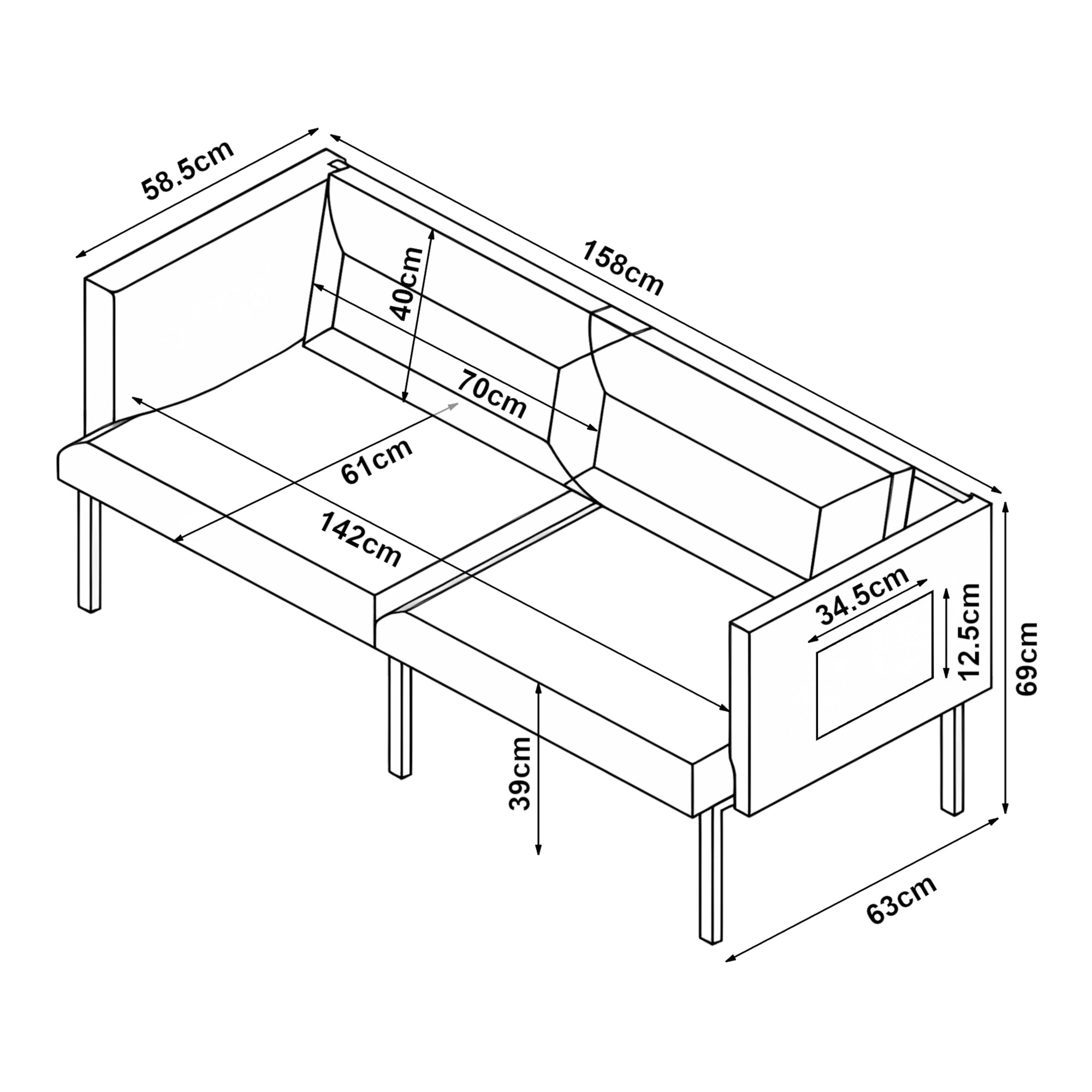 58.5cm

158cm

40cm

70cm

61cm

142cm

34.5cm

12.5cm

69cm

39cm

63cm