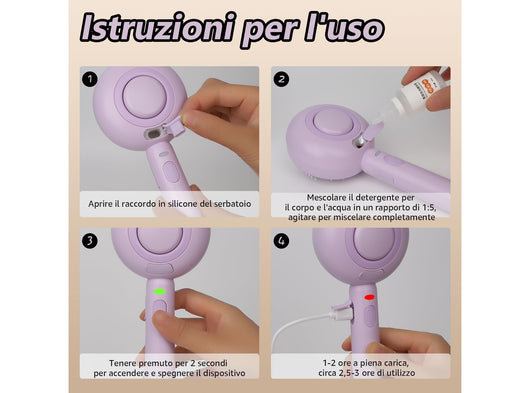 Istruzioni per l'uso

1

Aprire il raccordo in silicone del serbatoio

2

Mescolare il detergente per il corpo e l'acqua in un rapporto di 1:5, agitare per miscelare completamente

3

Tenere premuto per 2 secondi per accendere e spegnere il dispositivo

4

1-2 ore a piena carica, circa 2,5-3 ore di utilizzo