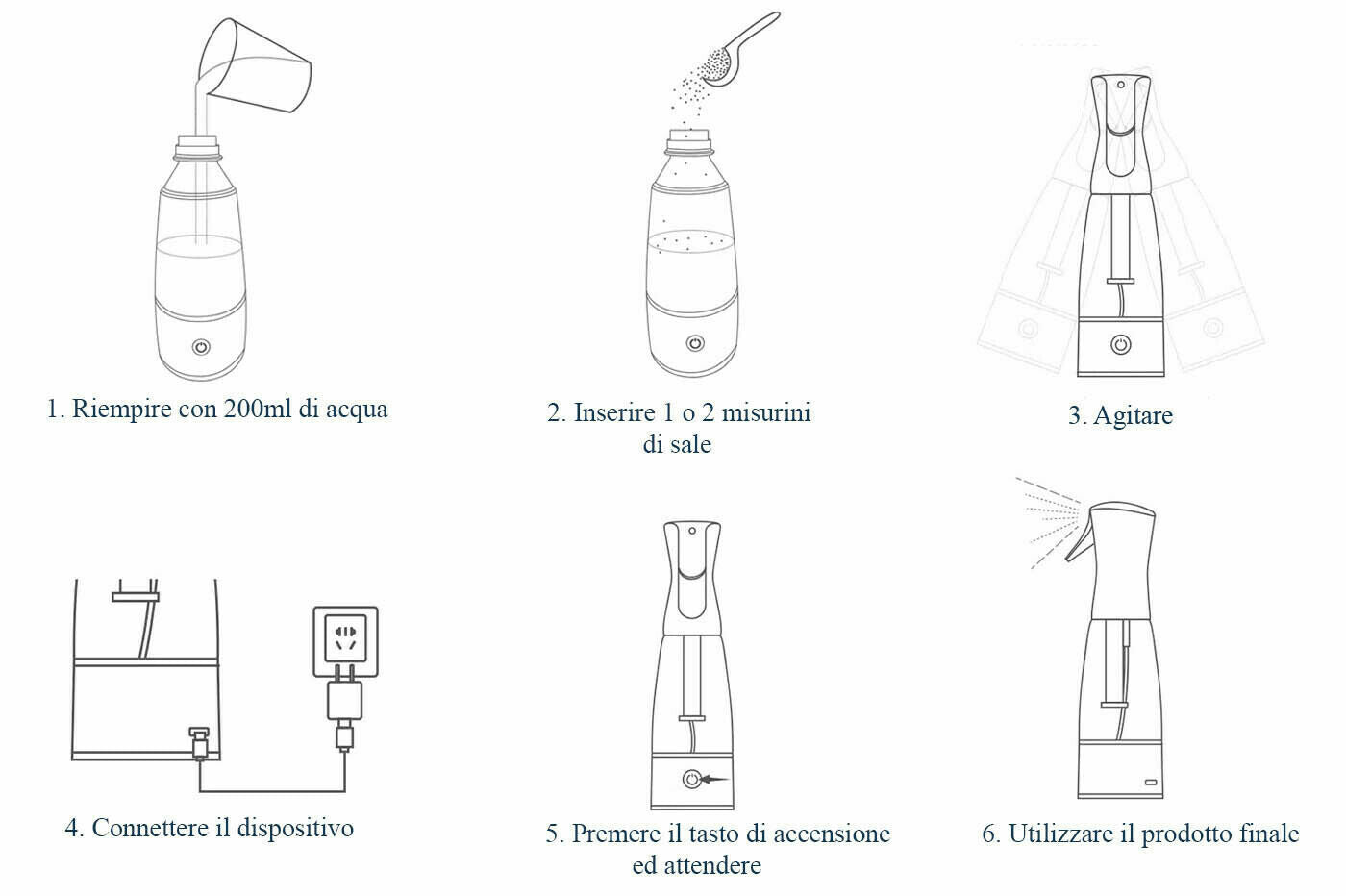 1. Riempire con 200ml di acqua

2. Inserire 1 o 2 misurini di sale

3. Agitare

4. Connettere il dispositivo

5. Premere il tasto di accensione ed attendere

6. Utilizzare il prodotto finale