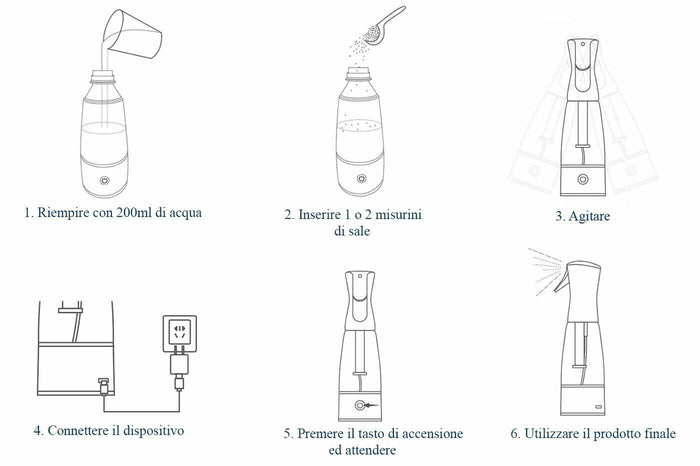 1. Riempire con 200ml di acqua

2. Inserire 1 o 2 misurini di sale

3. Agitare

4. Connettere il dispositivo

5. Premere il tasto di accensione ed attendere

6. Utilizzare il prodotto finale