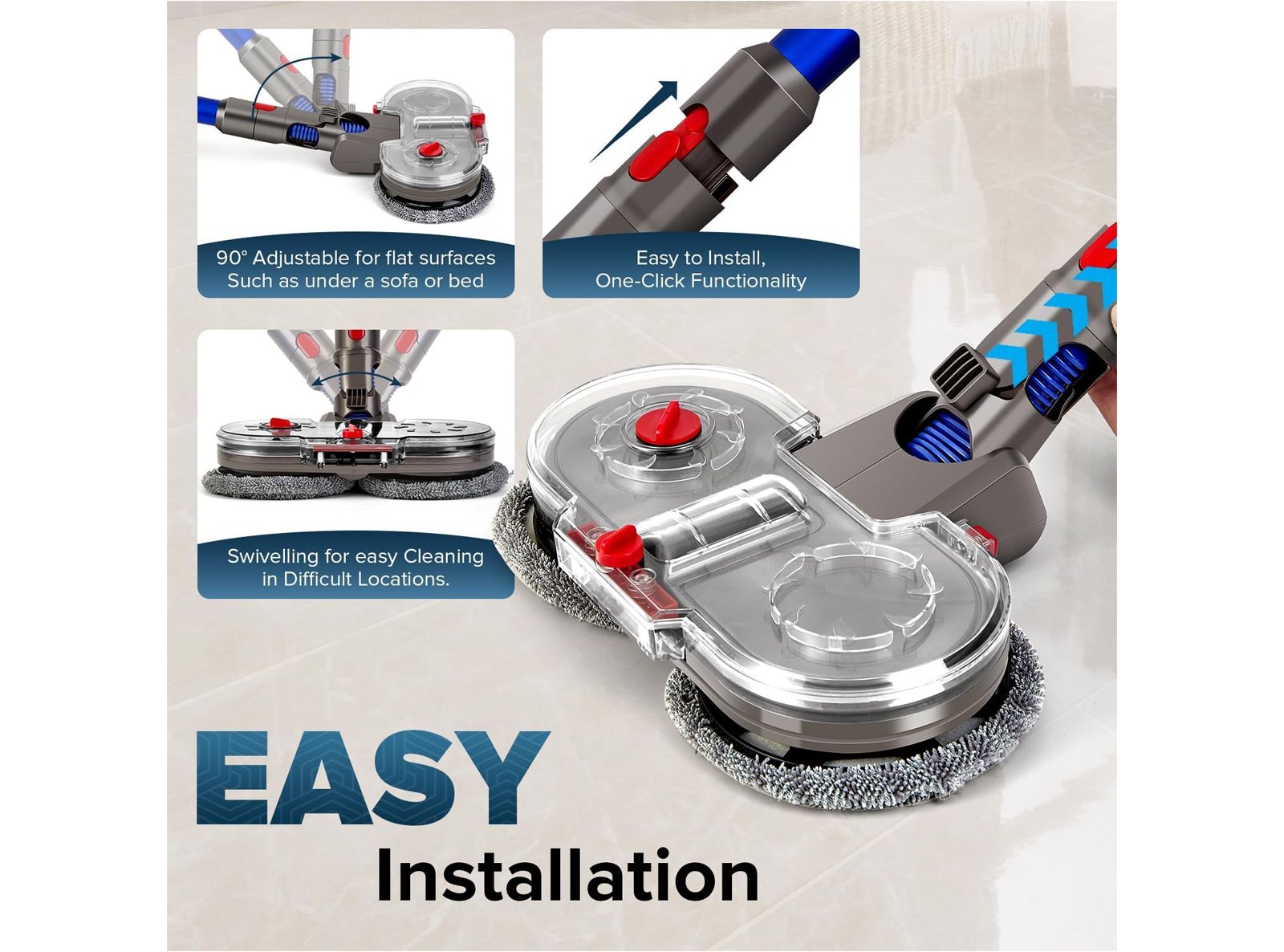 90° Adjustable for flat surfaces
Such as under a sofa or bed

Easy to Install,
One-Click Functionality

Swivelling for easy Cleaning
in Difficult Locations.

EASY
Installation