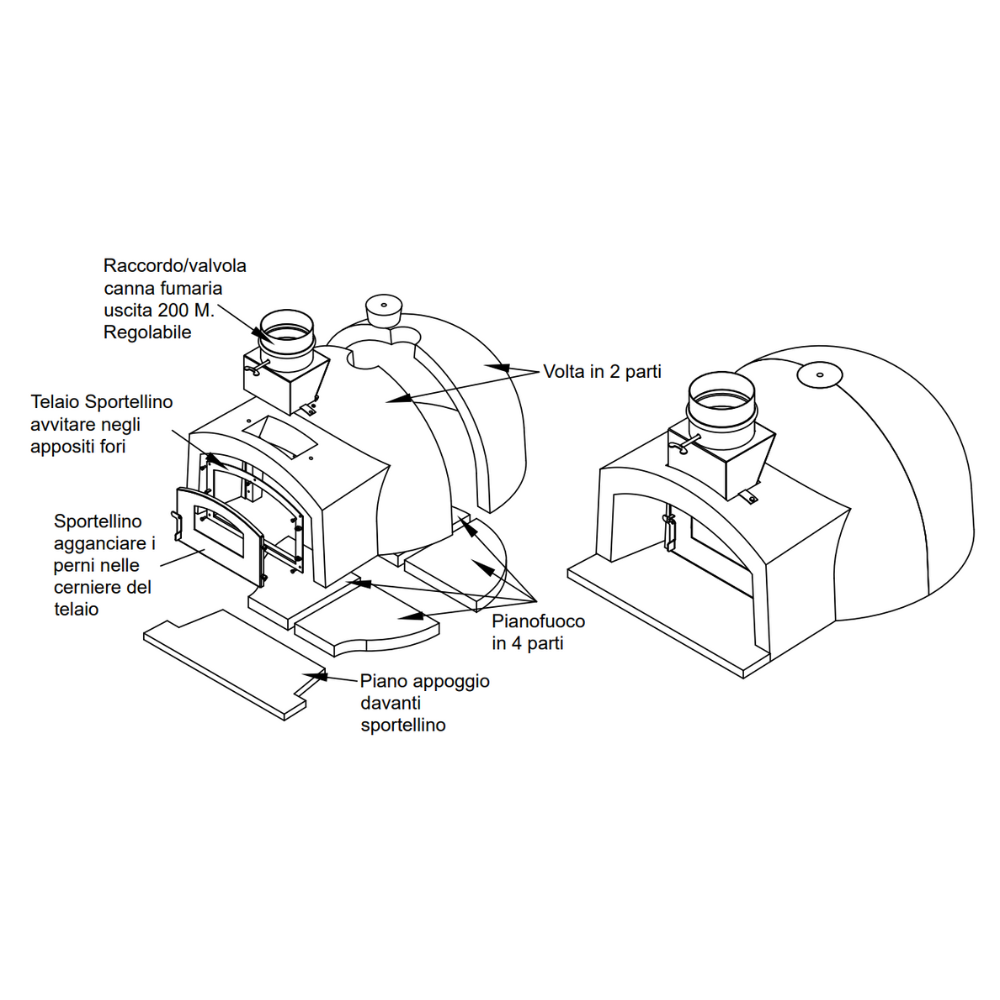 Raccordo/valvola canna fumaria uscita 200 M. Regolabile

Volta in 2 parti

Telaio Sportellino avvitare negli appositi fori

Sportellino agganciare i perni nelle cerniere del telaio

Pianofuoco in 4 parti

Piano appoggio davanti sportellino