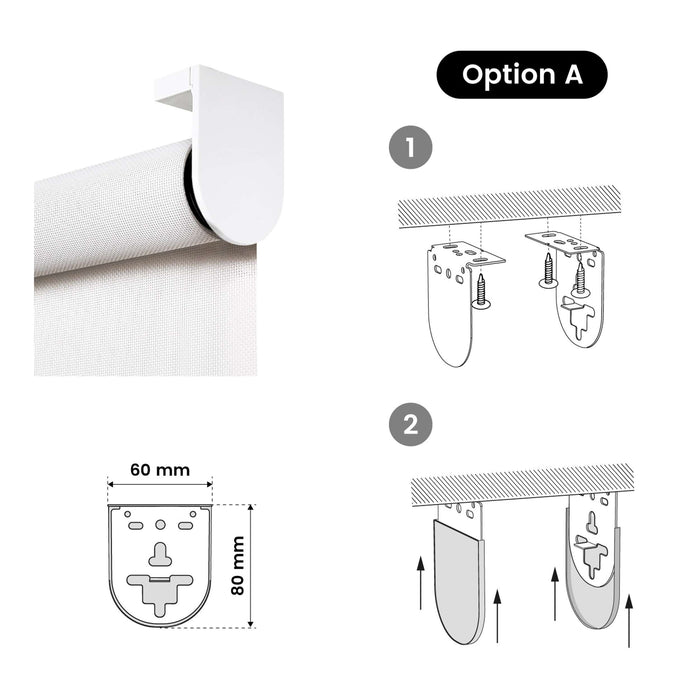 Option A

1

2

60 mm

80 mm