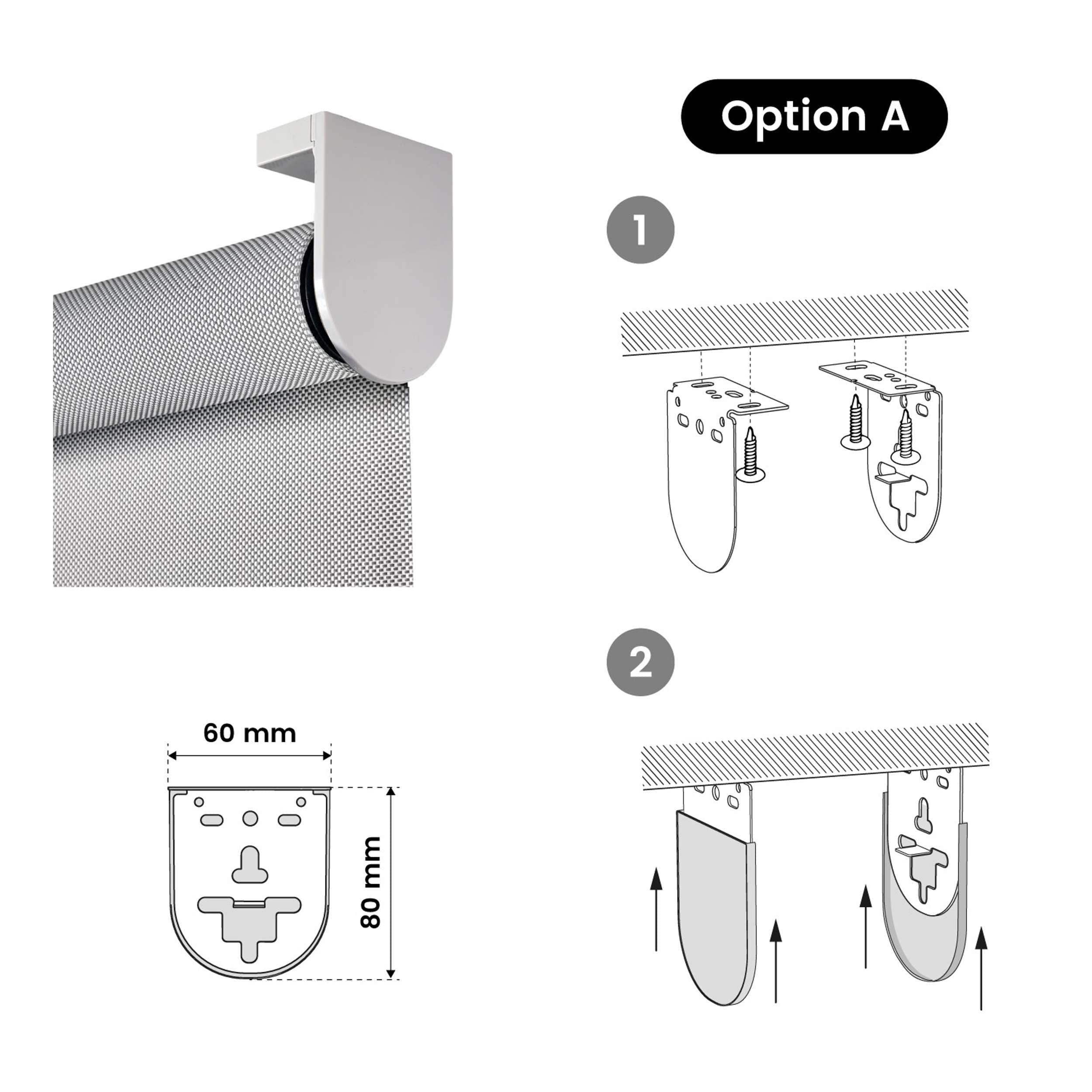 Option A

1

2

60 mm

80 mm