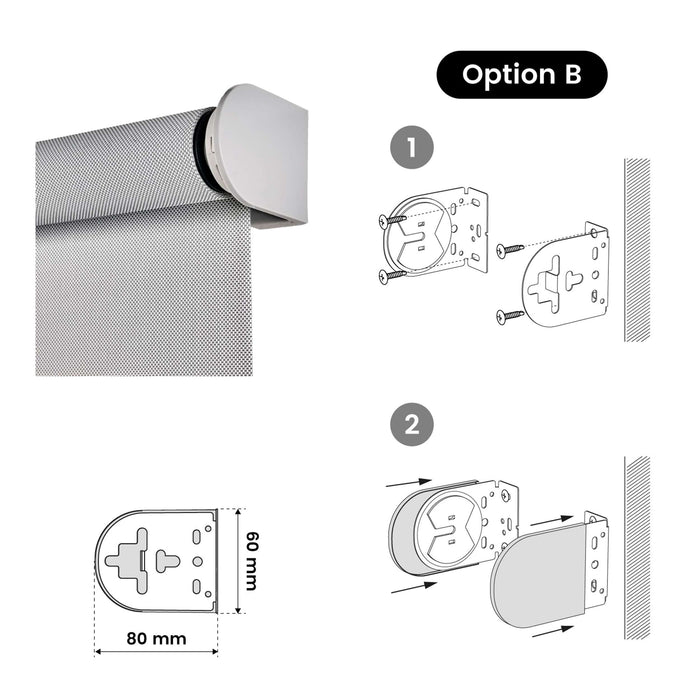 Option B

1

2

60 mm

80 mm