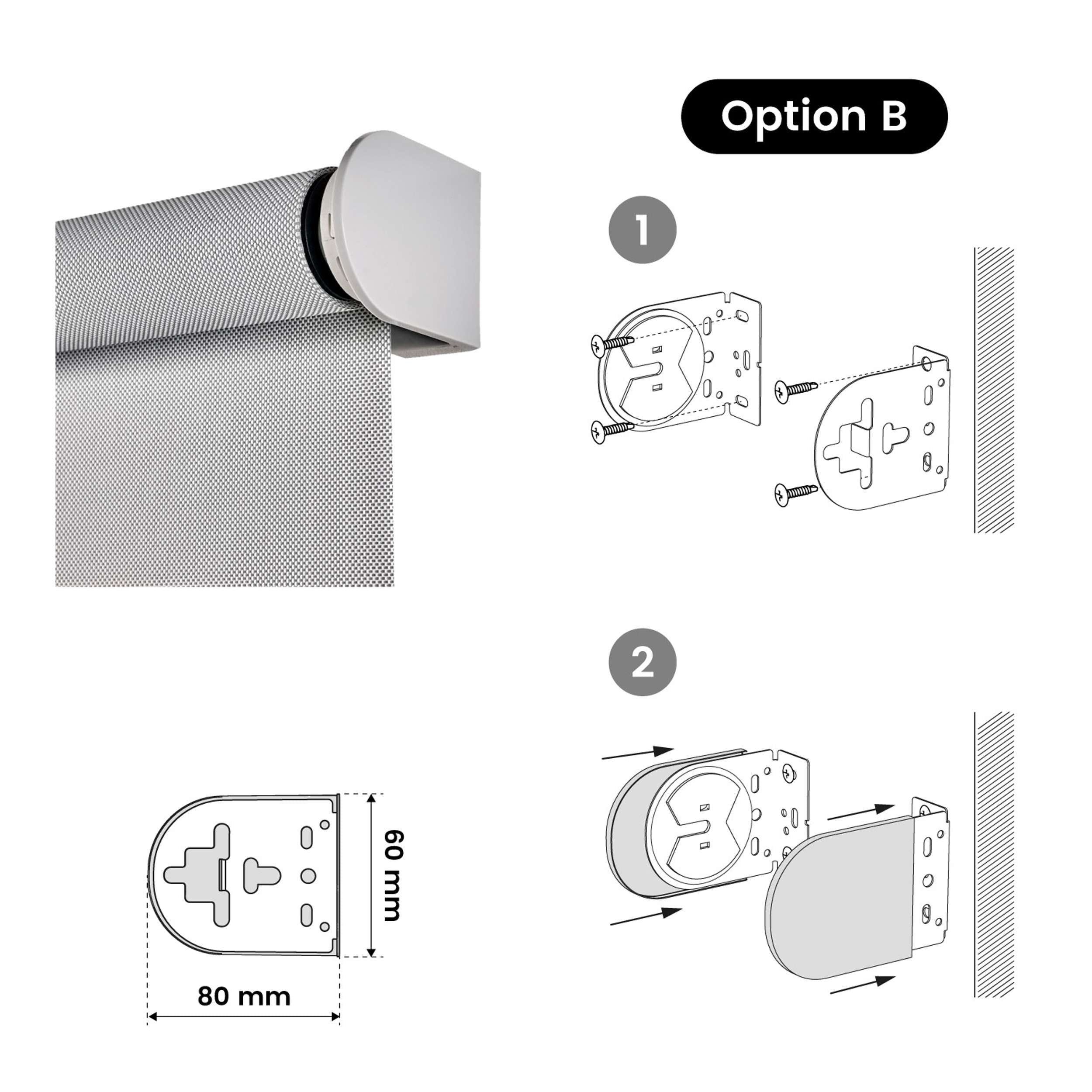 Option B

1

2

60 mm

80 mm