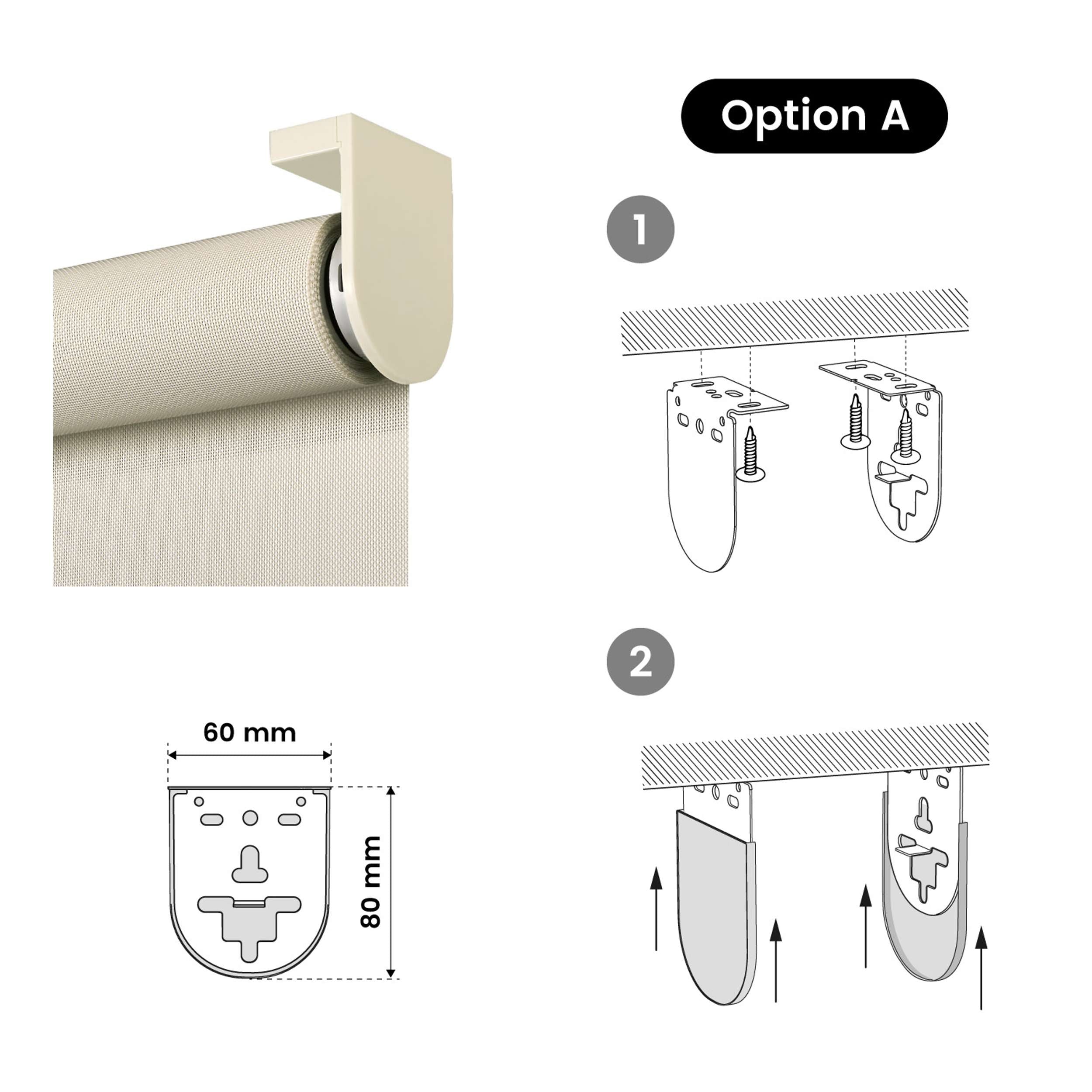 Option A

1

2

60 mm

80 mm