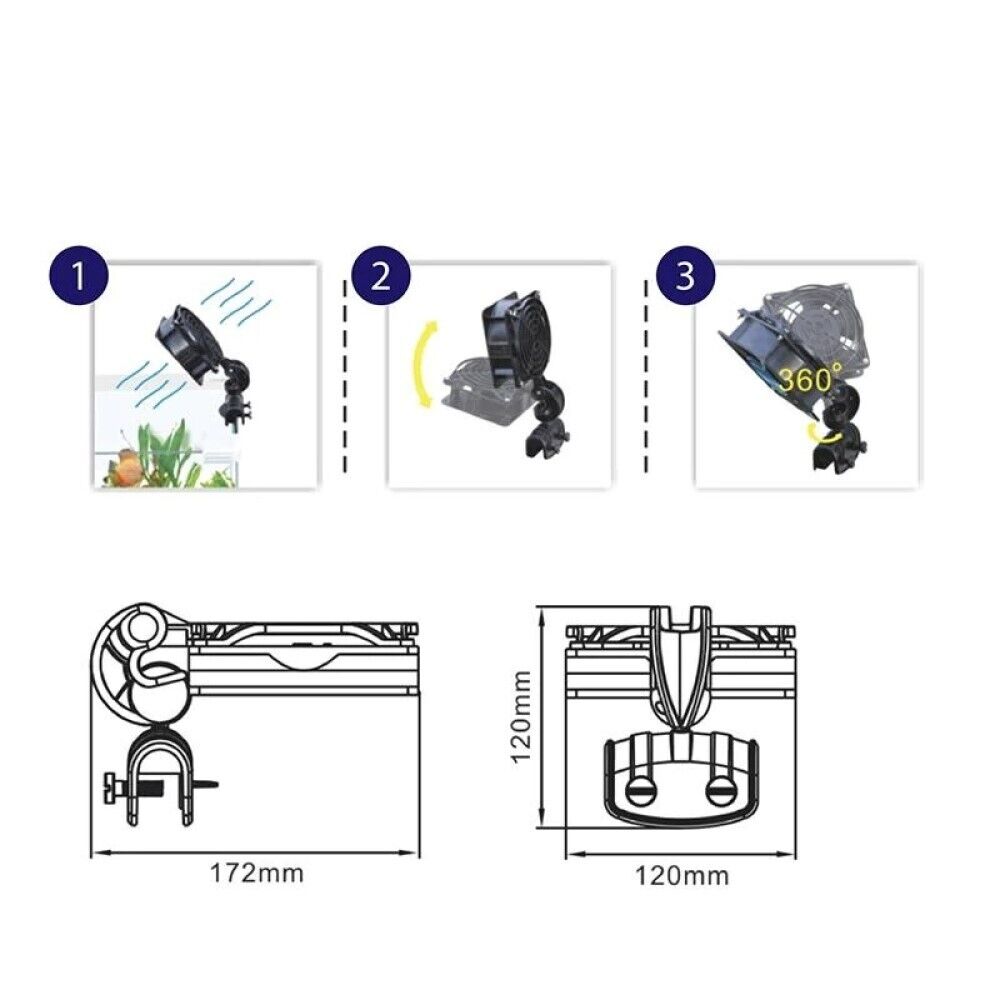 1

2

3

360°

172mm

120mm

120mm