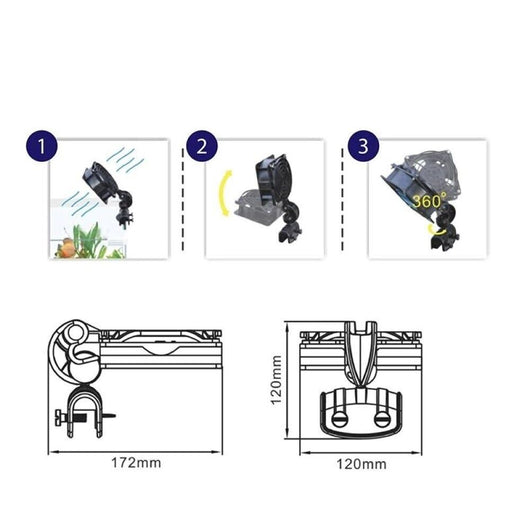 1

2

3

360°

172mm

120mm

120mm