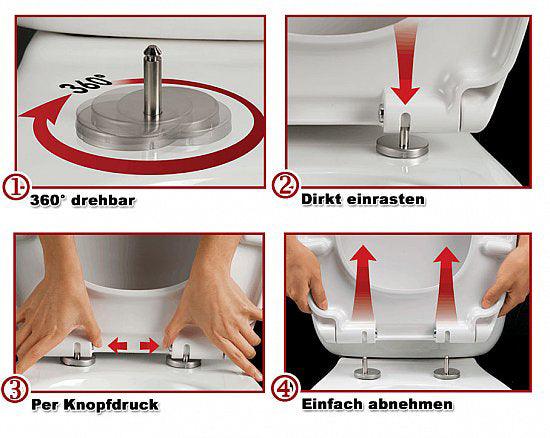 360°

1 360° drehbar

2 Dirkt einrasten

3 Per Knopfdruck

4 Einfach abnehmen