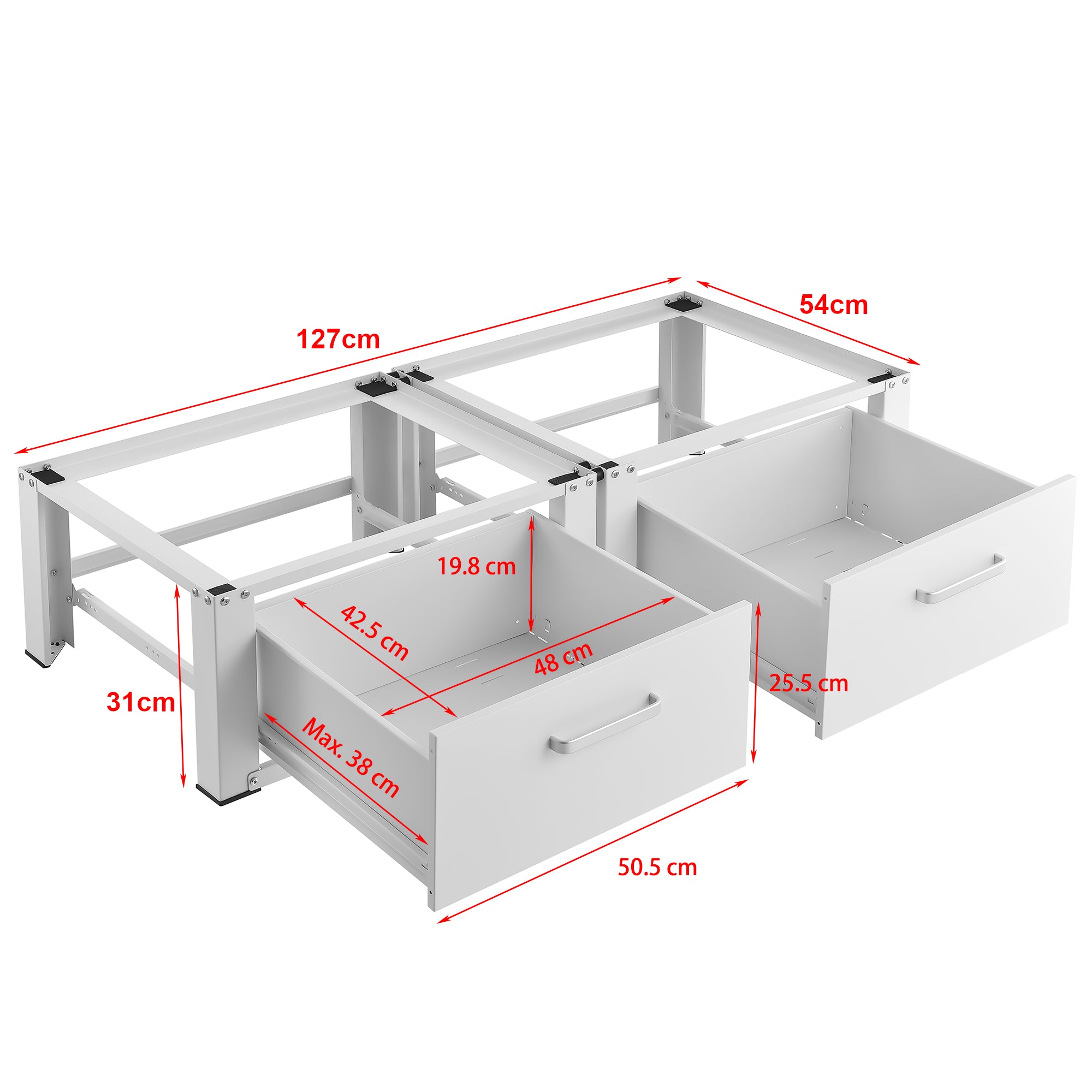 127cm
54cm
19.8 cm
42.5 cm
48 cm
31cm
25.5 cm
Max. 38 cm
50.5 cm