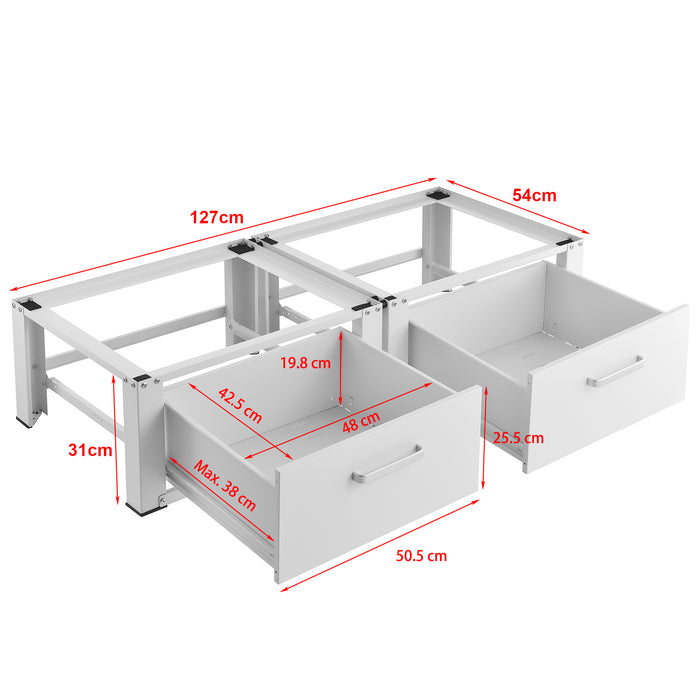 127cm
54cm
19.8 cm
42.5 cm
48 cm
31cm
25.5 cm
Max. 38 cm
50.5 cm