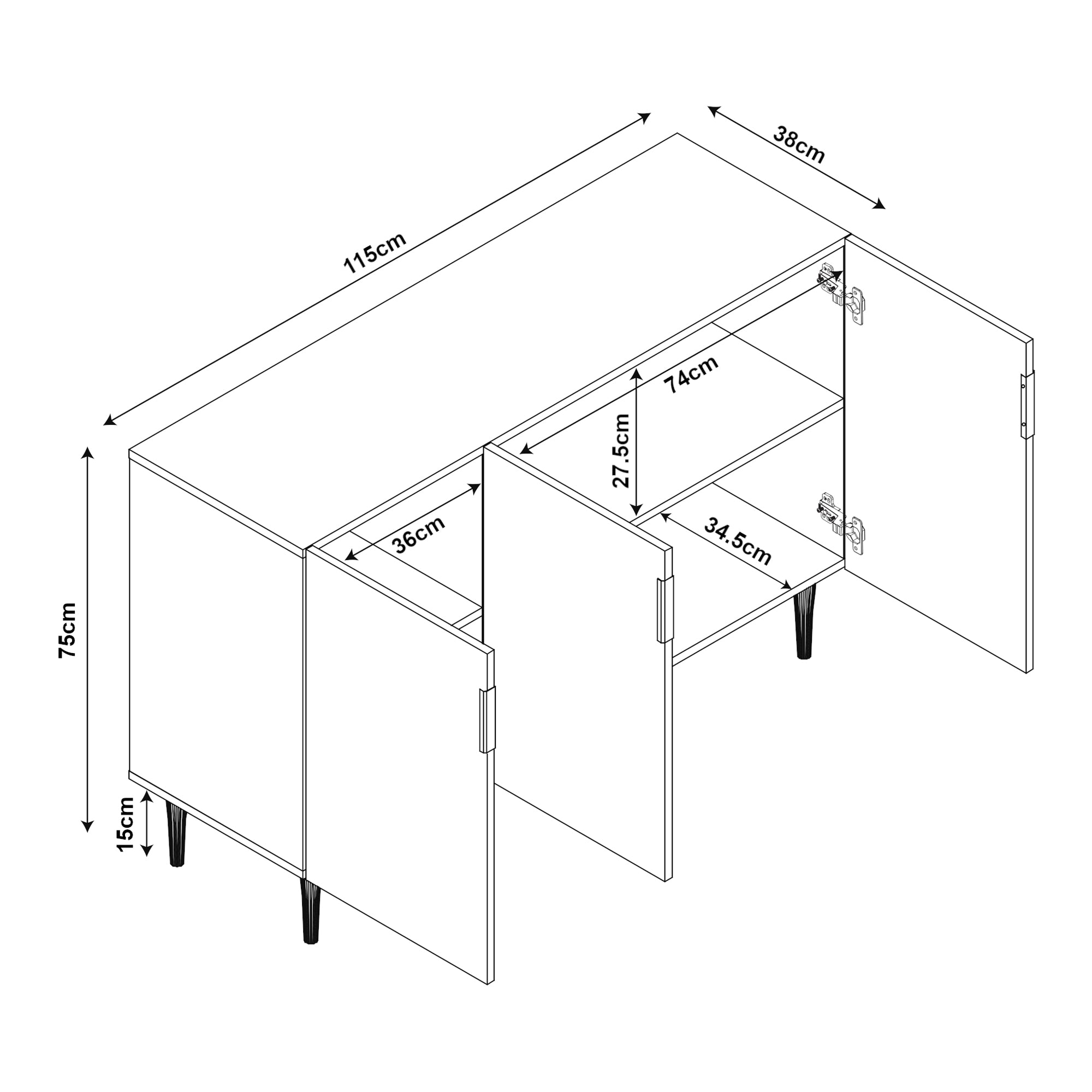 115cm

38cm

74cm

27.5cm

36cm

34.5cm

75cm

15cm