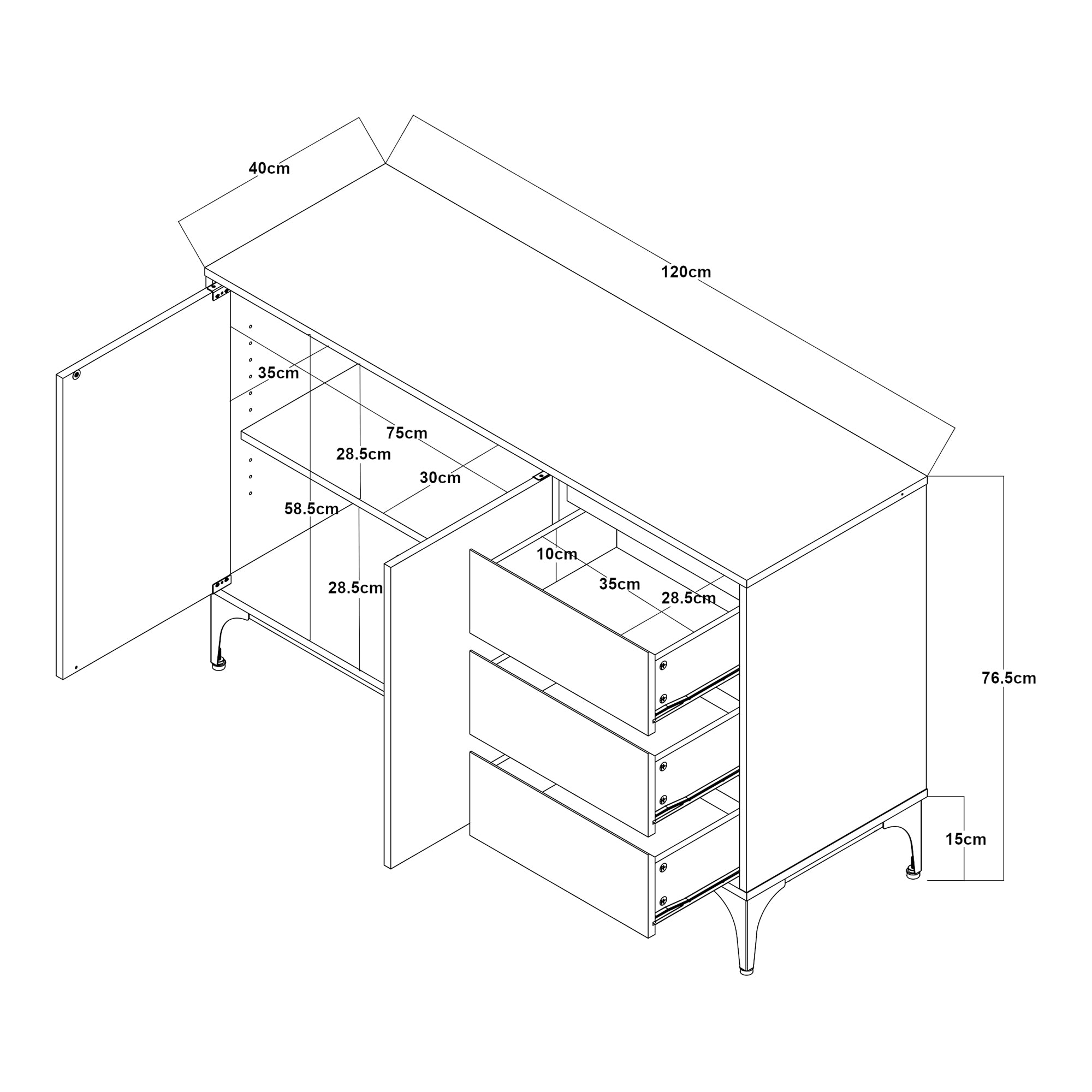 40cm

120cm

35cm

75cm

28.5cm

30cm

58.5cm

28.5cm

10cm

35cm

28.5cm

76.5cm

15cm