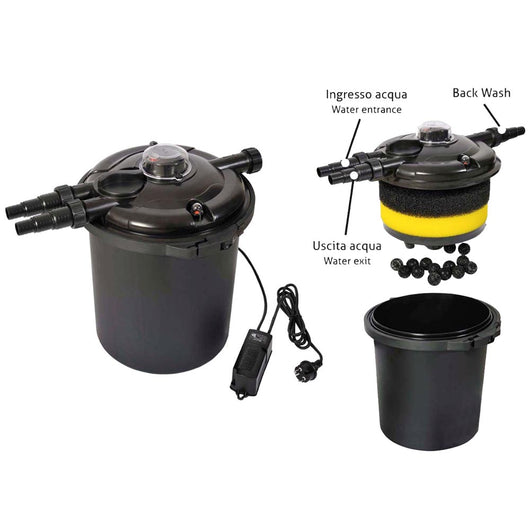 Ingresso acqua
Water entrance

Back Wash

Uscita acqua
Water exit