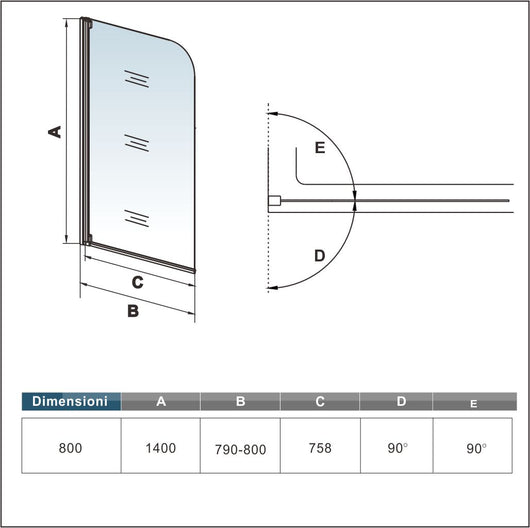 A

C

B

E

D

| Dimensioni | A | B | C | D | E |
|---|---|---|---|---|---|
| 800 | 1400 | 790-800 | 758 | 90° | 90° |