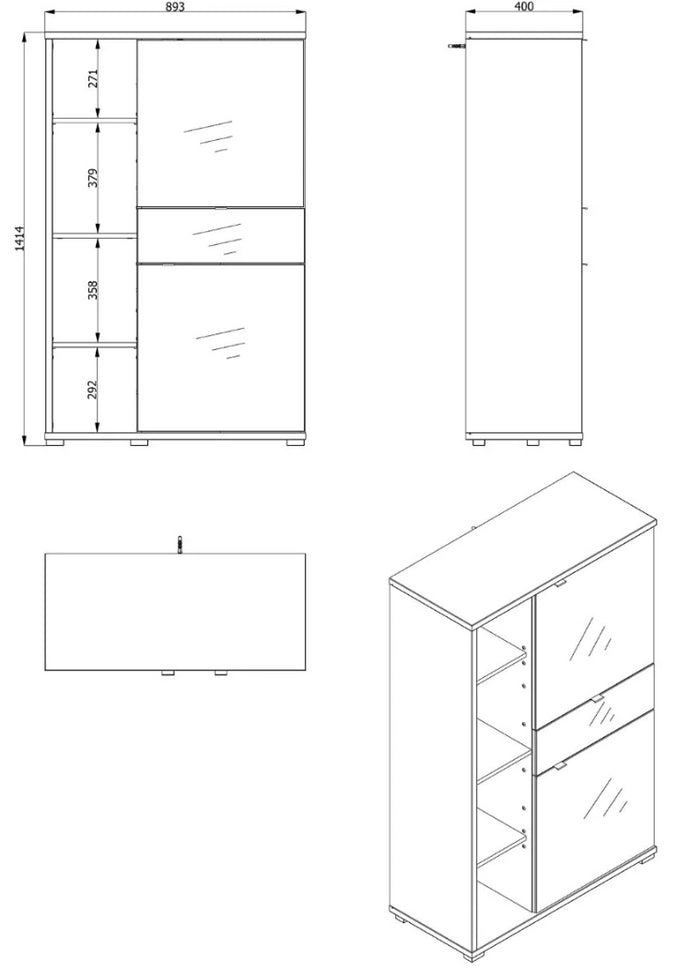 893
400
1414
271
379
358
292