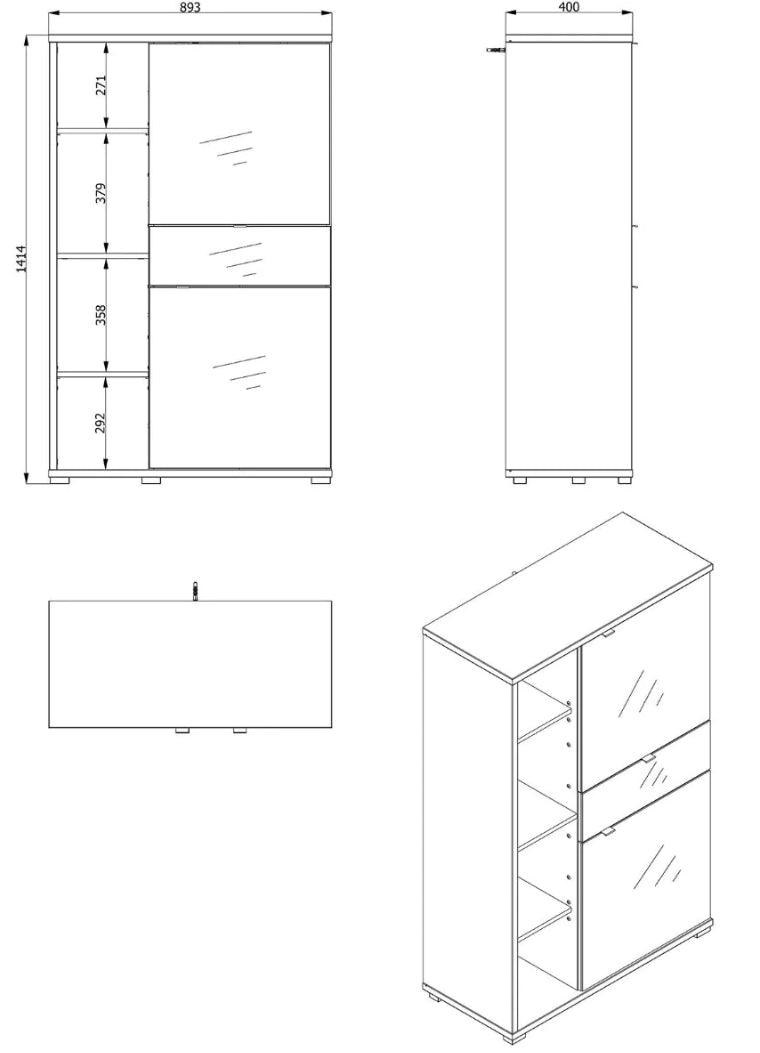 893

400

1414

271

379

358

292