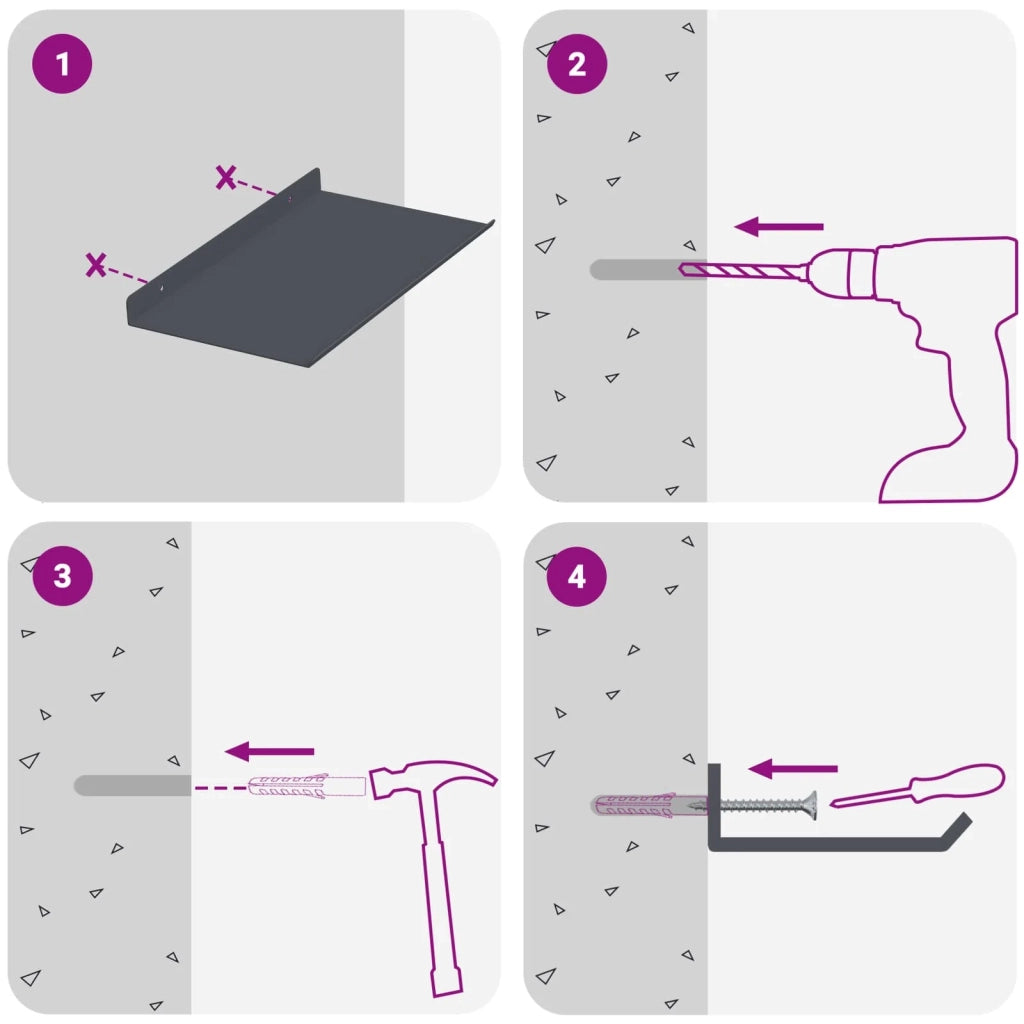 1

2

3

4