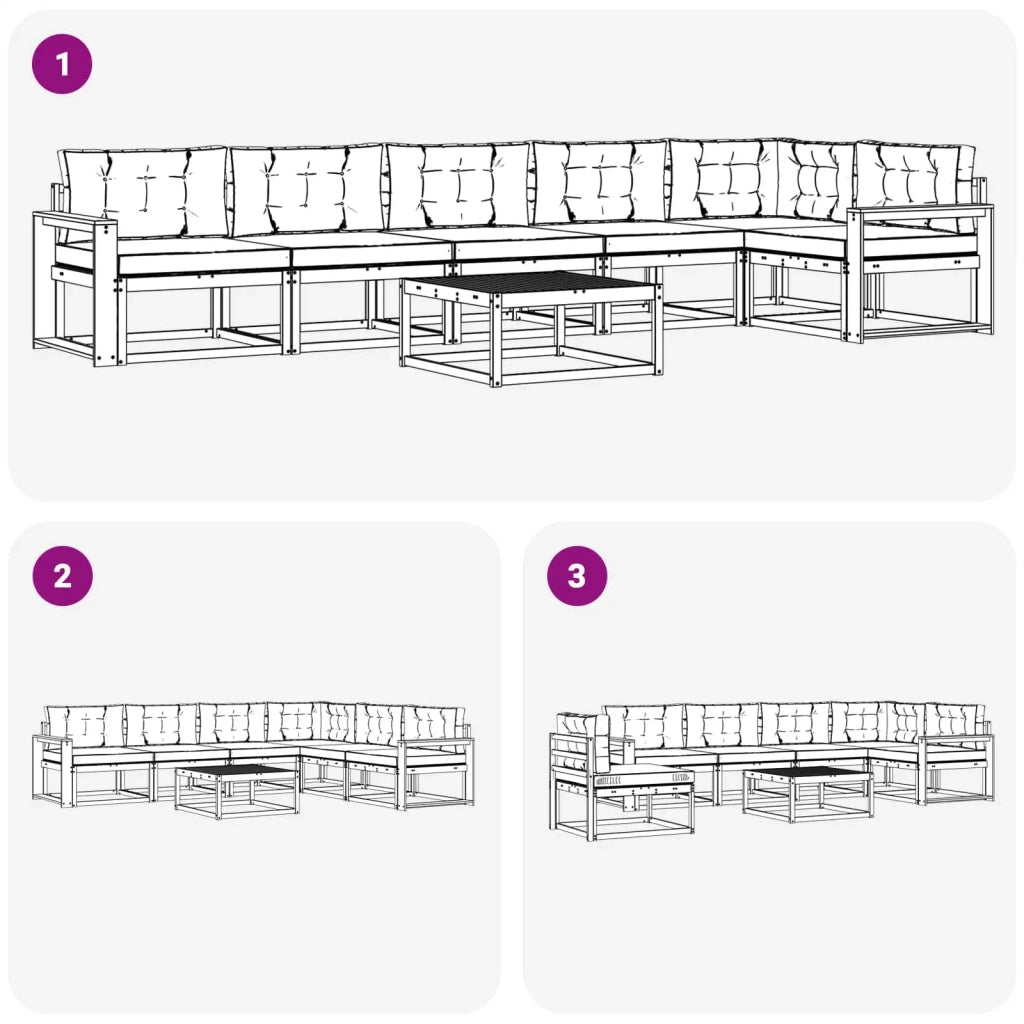 1

2

3