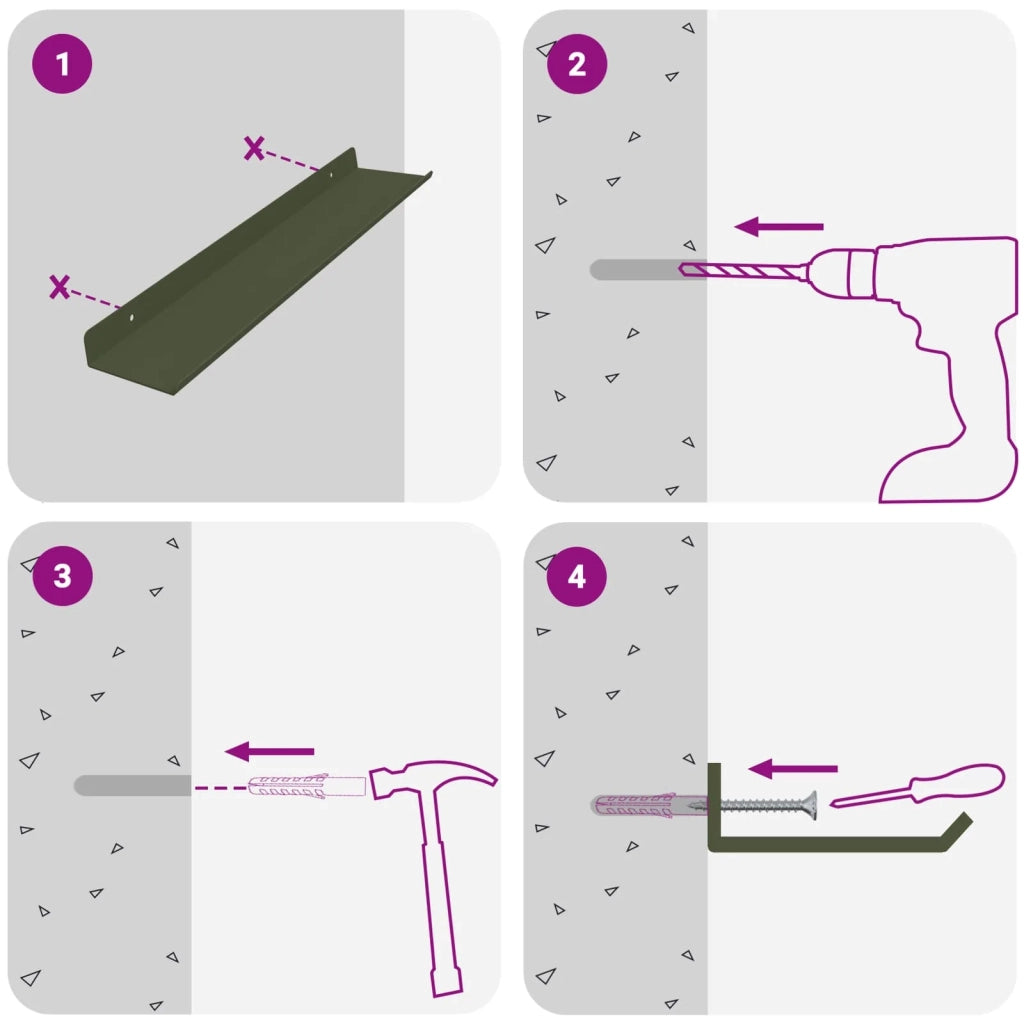 1

2

3

4