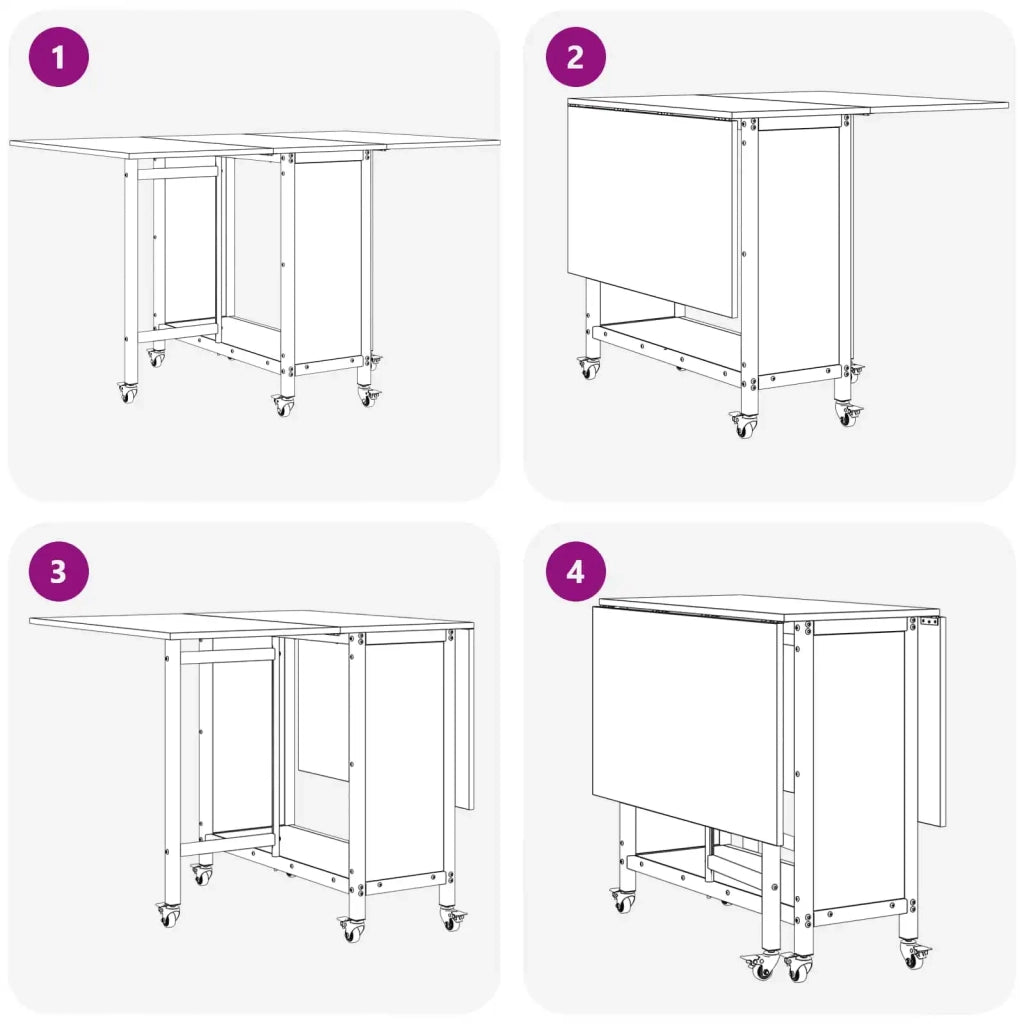 1

2

3

4