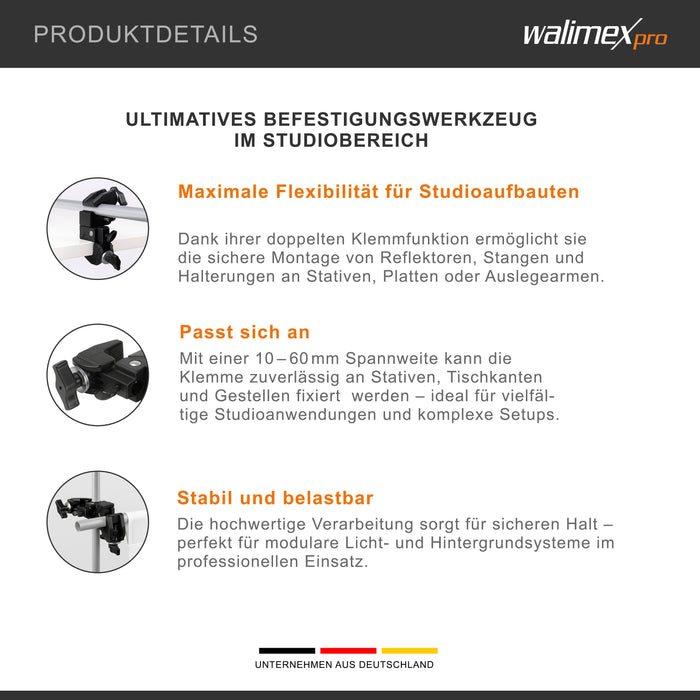 PRODUKTDETAILS

walimex pro

ULTIMATIVES BEFESTIGUNGSWERKZEUG IM STUDIOBEREICH

Maximale Flexibilität für Studioaufbauten

Dank ihrer doppelten Klemmfunktion ermöglicht sie die sichere Montage von Reflektoren, Stangen und Halterungen an Stativen, Platten oder Auslegearmen.

Passt sich an

Mit einer 10 – 60 mm Spannweite kann die Klemme zuverlässig an Stativen, Tischkanten und Gestellen fixiert werden – ideal für vielfältige Studioanwendungen und komplexe Setups.

Stabil und belastbar

Die hochwertige Verarbeitung sorgt für sicheren Halt – perfekt für modulare Licht- und Hintergrundsysteme im professionellen Einsatz.

UNTERNEHMEN AUS DEUTSCHLAND