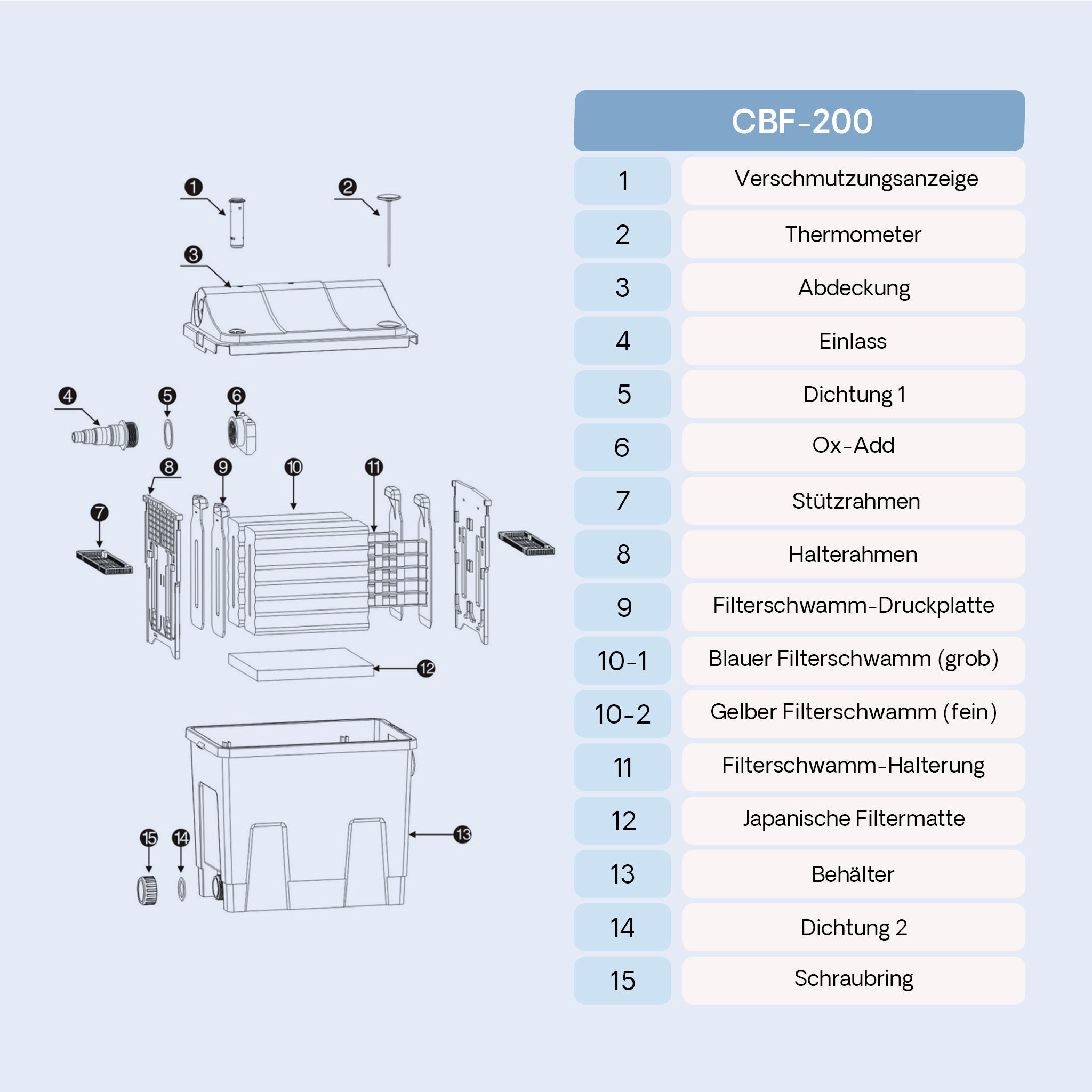 1
2
3
4
5
6
8
9
10
11
7
12
15
14
13

| CBF-200 | |
|---|---|
| 1 | Verschmutzungsanzeige |
| 2 | Thermometer |
| 3 | Abdeckung |
| 4 | Einlass |
| 5 | Dichtung 1 |
| 6 | Ox-Add |
| 7 | Stützrahmen |
| 8 | Halterahmen |
| 9 | Filterschwamm-Druckplatte |
| 10-1 | Blauer Filterschwamm (grob) |
| 10-2 | Gelber Filterschwamm (fein) |
| 11 | Filterschwamm-Halterung |
| 12 | Japanische Filtermatte |
| 13 | Behälter |
| 14 | Dichtung 2 |
| 15 | Schraubring |