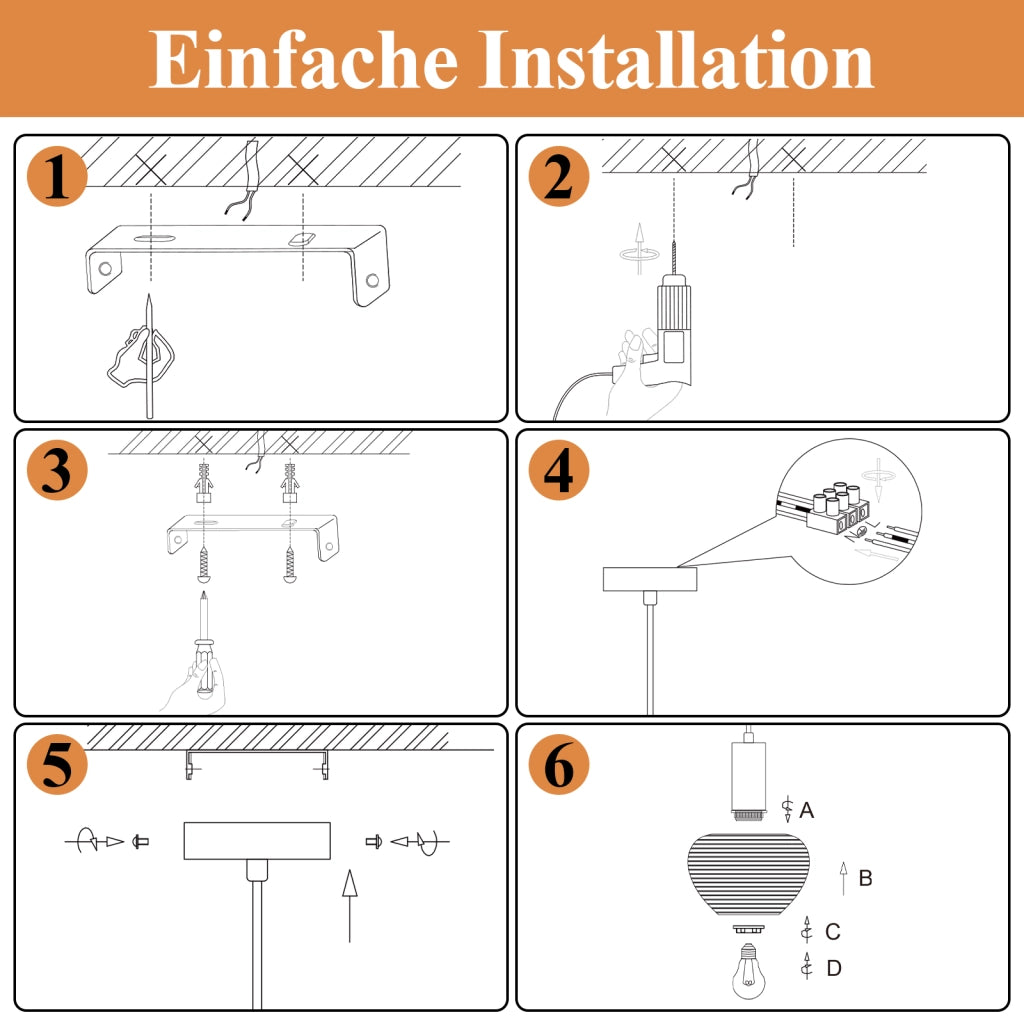 Einfache Installation

1

2

3

4

5

6

A

B

C

D